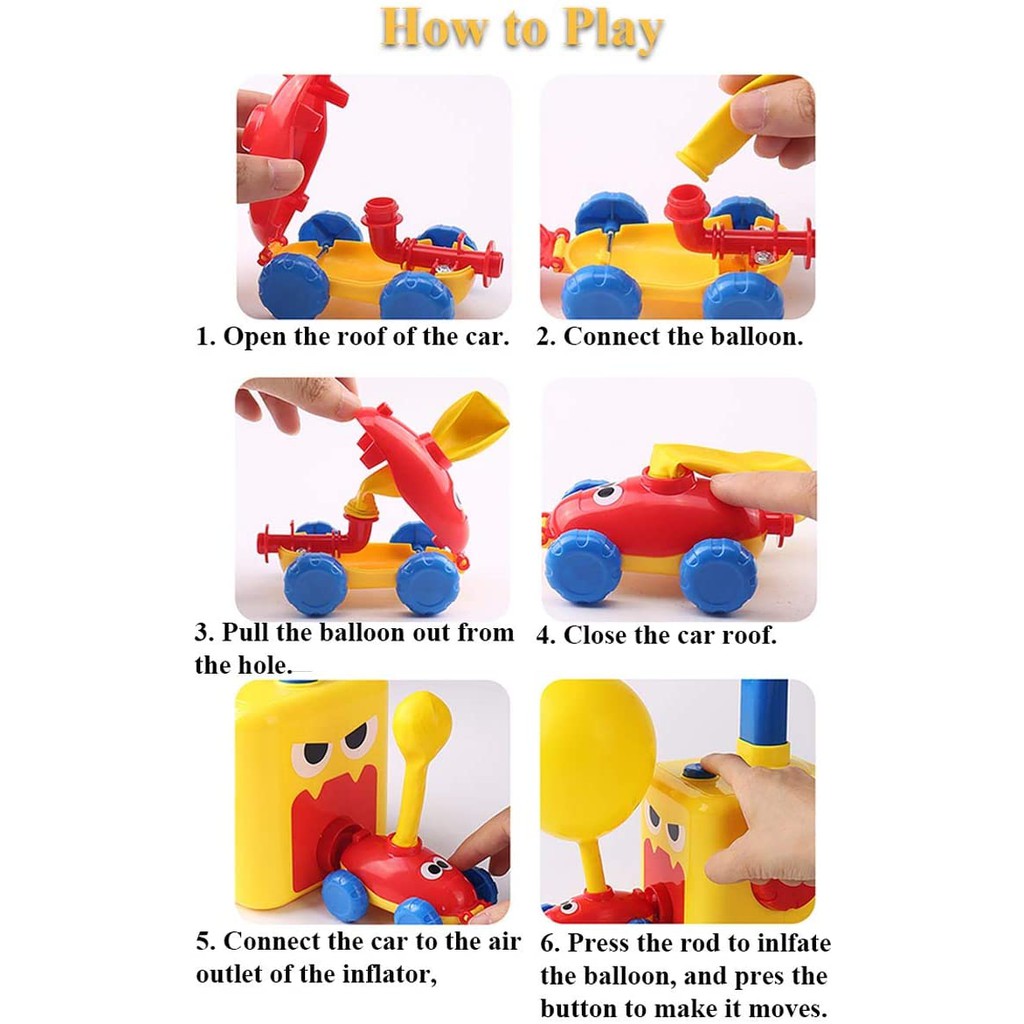 How to Play

1. Open the roof of the car.

2. Connect the balloon.

3. Pull the balloon out from the hole.

4. Close the car roof.

5. Connect the car to the air outlet of the inflator,

6. Press the rod to inlfate the balloon, and pres the button to make it moves.