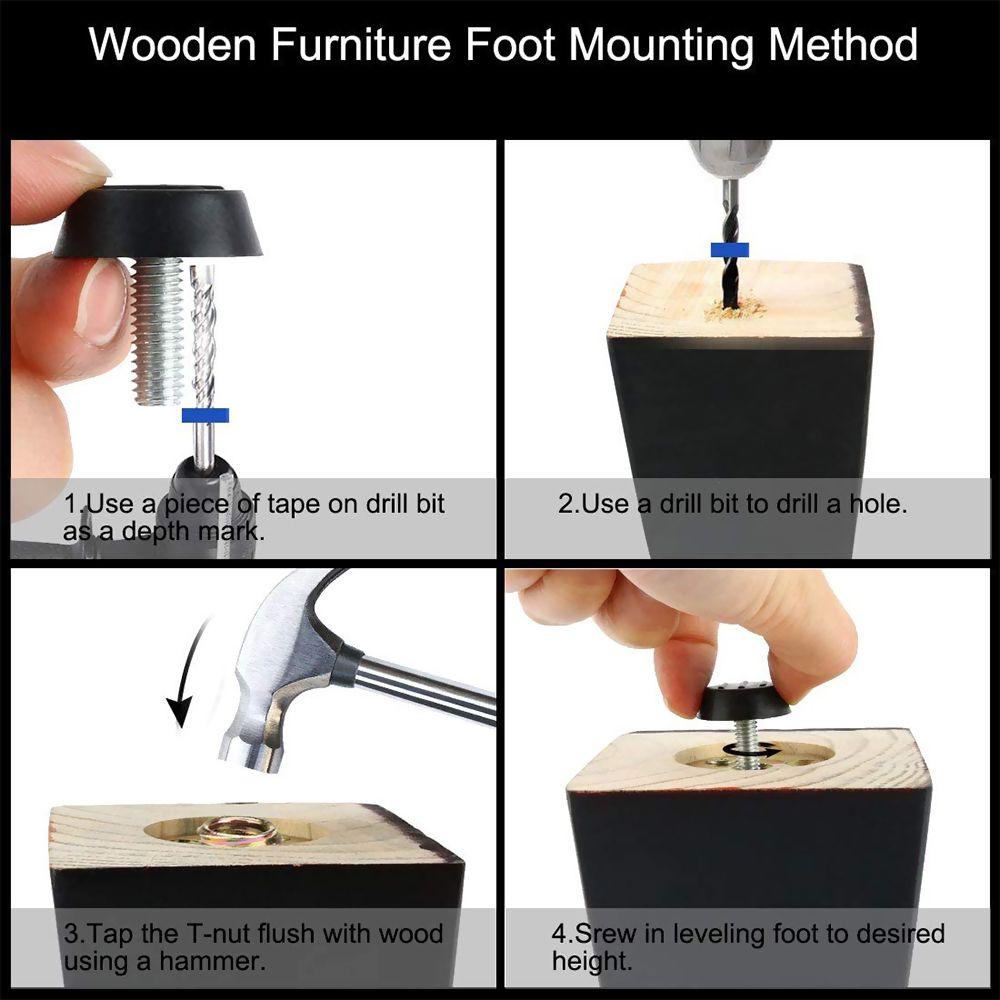 Wooden Furniture Foot Mounting Method

1.Use a piece of tape on drill bit as a depth mark.

2.Use a drill bit to drill a hole.

3.Tap the T-nut flush with wood using a hammer.

4.Srew in leveling foot to desired height.