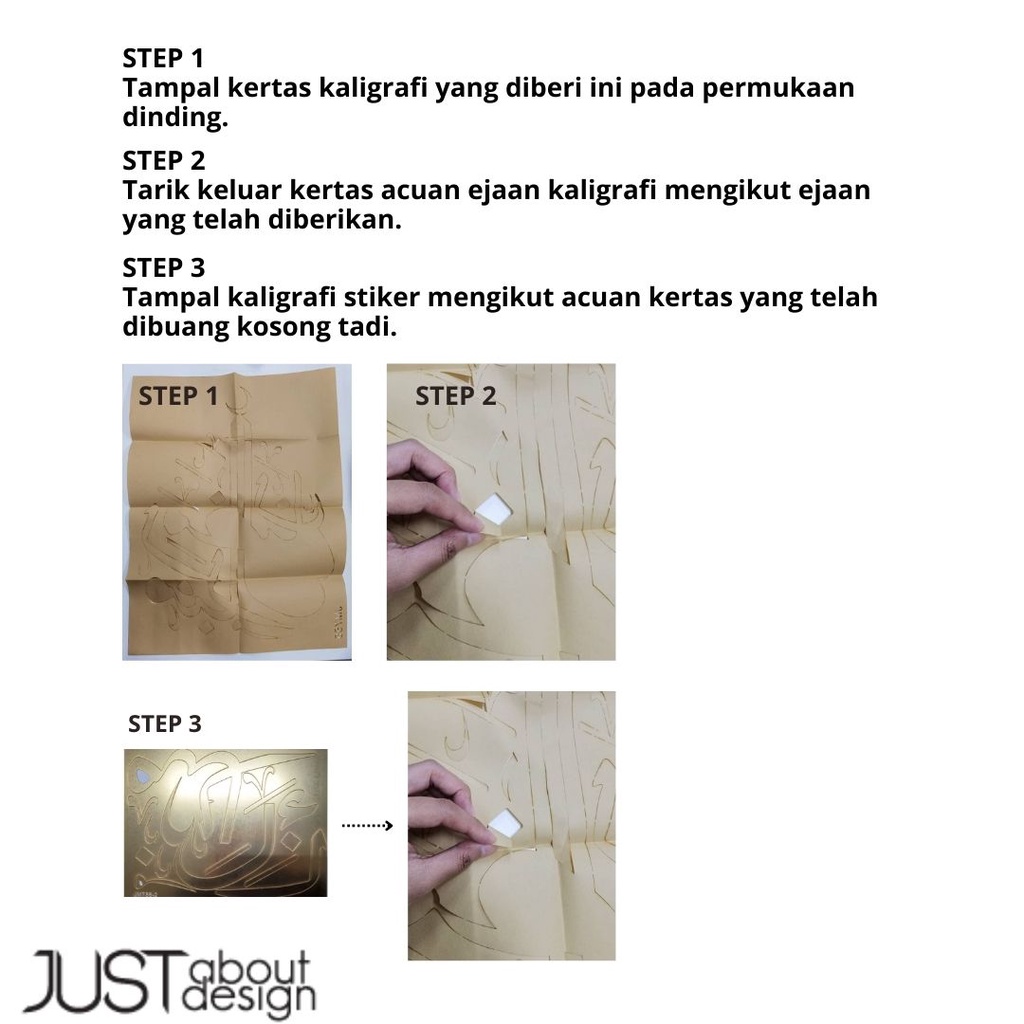 STEP 1
Tampal kertas kaligrafi yang diberi ini pada permukaan dinding.

STEP 2
Tarik keluar kertas acuan ejaan kaligrafi mengikut ejaan yang telah diberikan.

STEP 3
Tampal kaligrafi stiker mengikut acuan kertas yang telah dibuang kosong tadi.

STEP 1

STEP 2

STEP 3

JUST about design