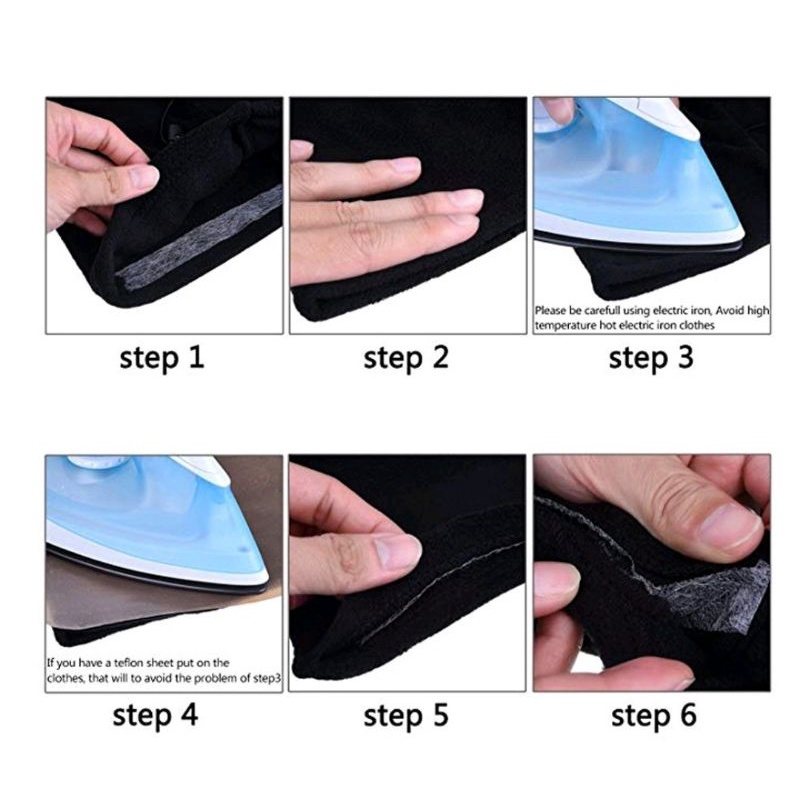 step 1

step 2

Please be carefull using electric iron, Avoid high temperature hot electric iron clothes

step 3

If you have a teflon sheet put on the clothes, that will to avoid the problem of step3

step 4

step 5

step 6