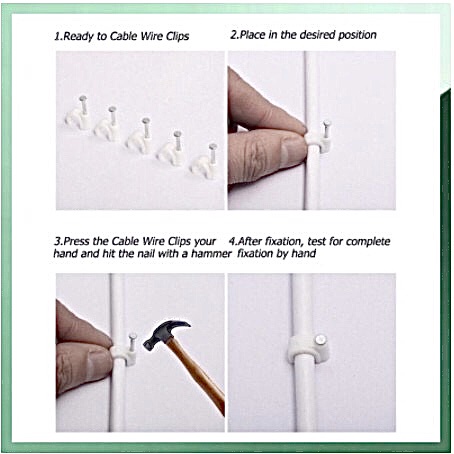 1.Ready to Cable Wire Clips

2.Place in the desired position

3.Press the Cable Wire Clips your hand and hit the nail with a hammer

4.After fixation, test for complete fixation by hand