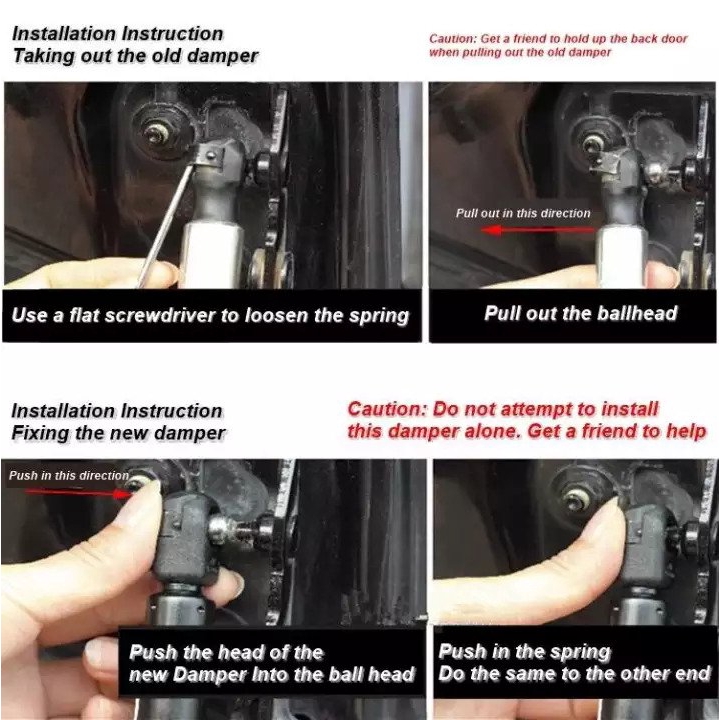 Installation Instruction
Taking out the old damper

Caution: Get a friend to hold up the back door when pulling out the old damper

Use a flat screwdriver to loosen the spring

Pull out in this direction

Pull out the ballhead

Installation Instruction
Fixing the new damper

Caution: Do not attempt to install this damper alone. Get a friend to help

Push in this direction

Push the head of the new Damper Into the ball head

Push in the spring
Do the same to the other end