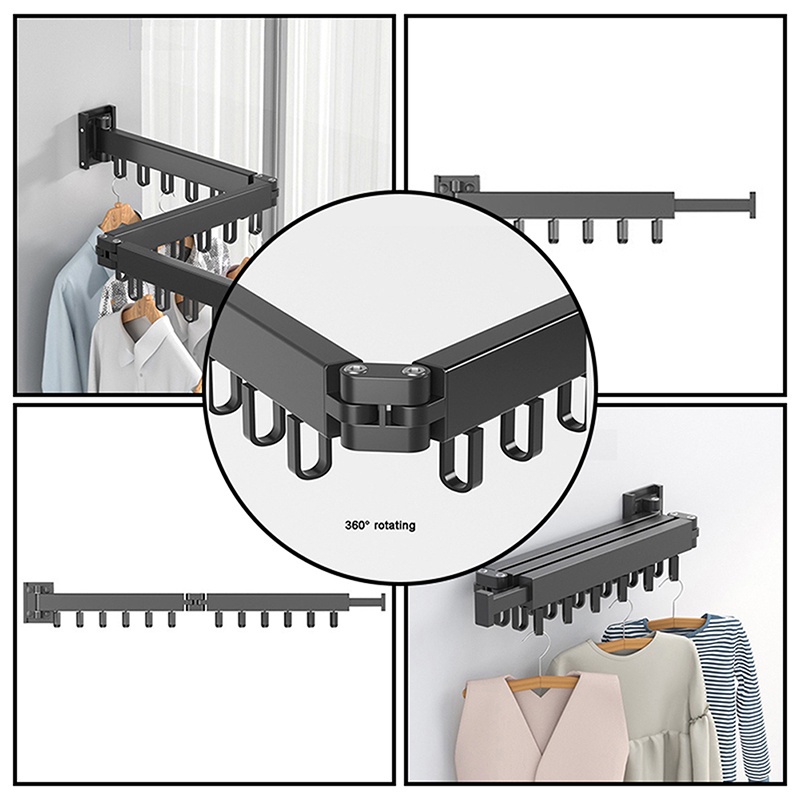 360° rotating