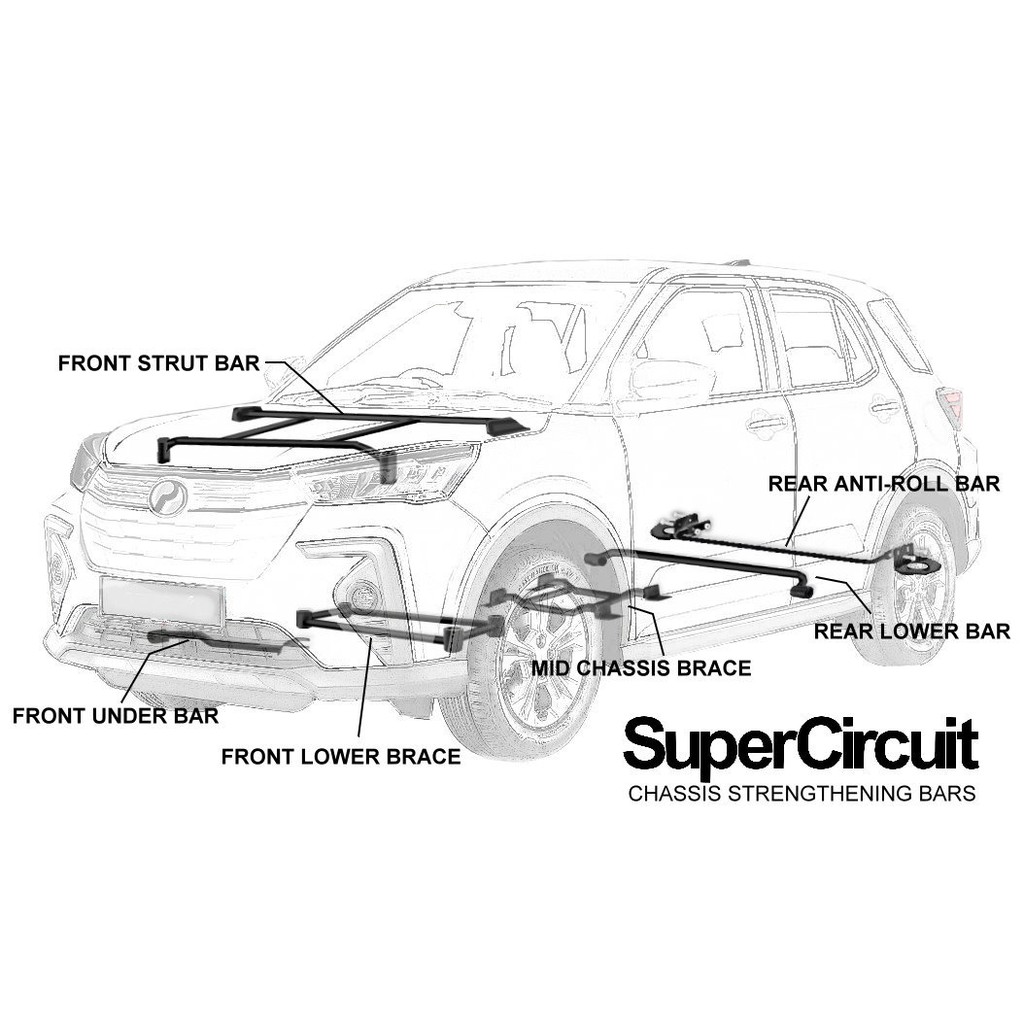 FRONT STRUT BAR

REAR ANTI-ROLL BAR

REAR LOWER BAR

MID CHASSIS BRACE

FRONT UNDER BAR

FRONT LOWER BRACE

SuperCircuit
CHASSIS STRENGTHENING BARS