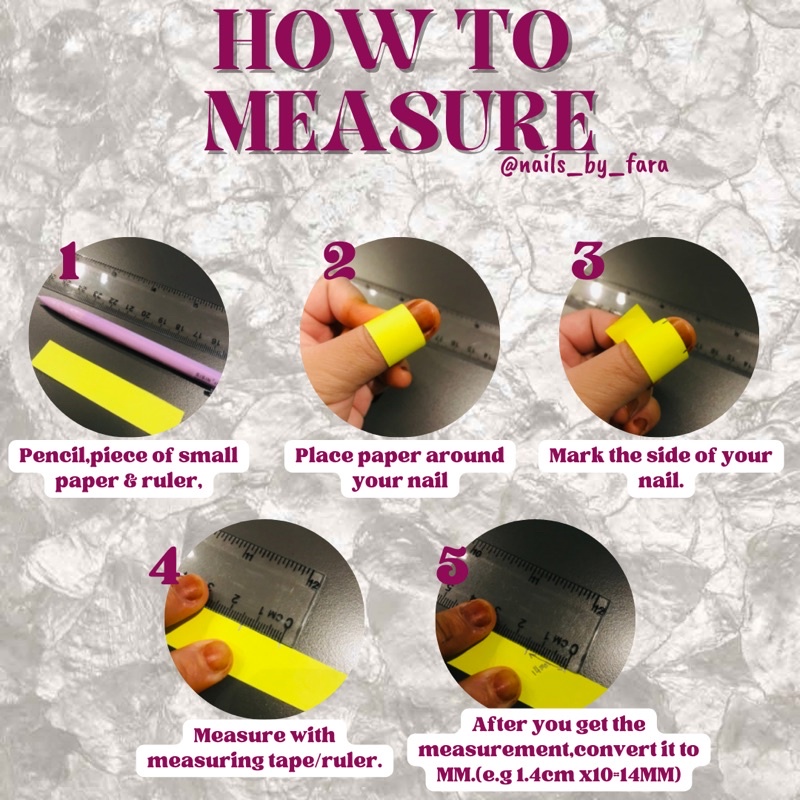 HOW TO MEASURE

@nails_by_fara

1
Pencil,piece of small paper & ruler,

2
Place paper around your nail

3
Mark the side of your nail.

4
Measure with measuring tape/ruler.

5
After you get the measurement,convert it to MM.(e.g 1.4cm x10=14MM)