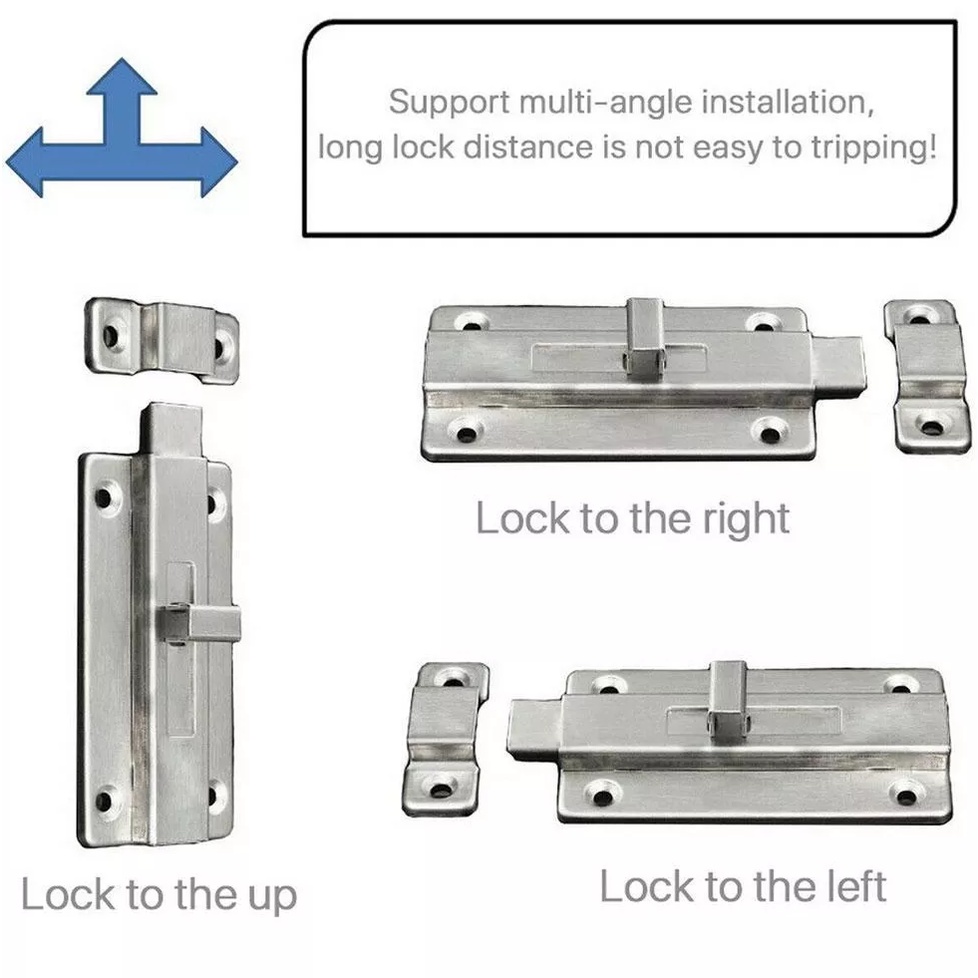 Support multi-angle installation,
long lock distance is not easy to tripping!

Lock to the right

Lock to the up

Lock to the left