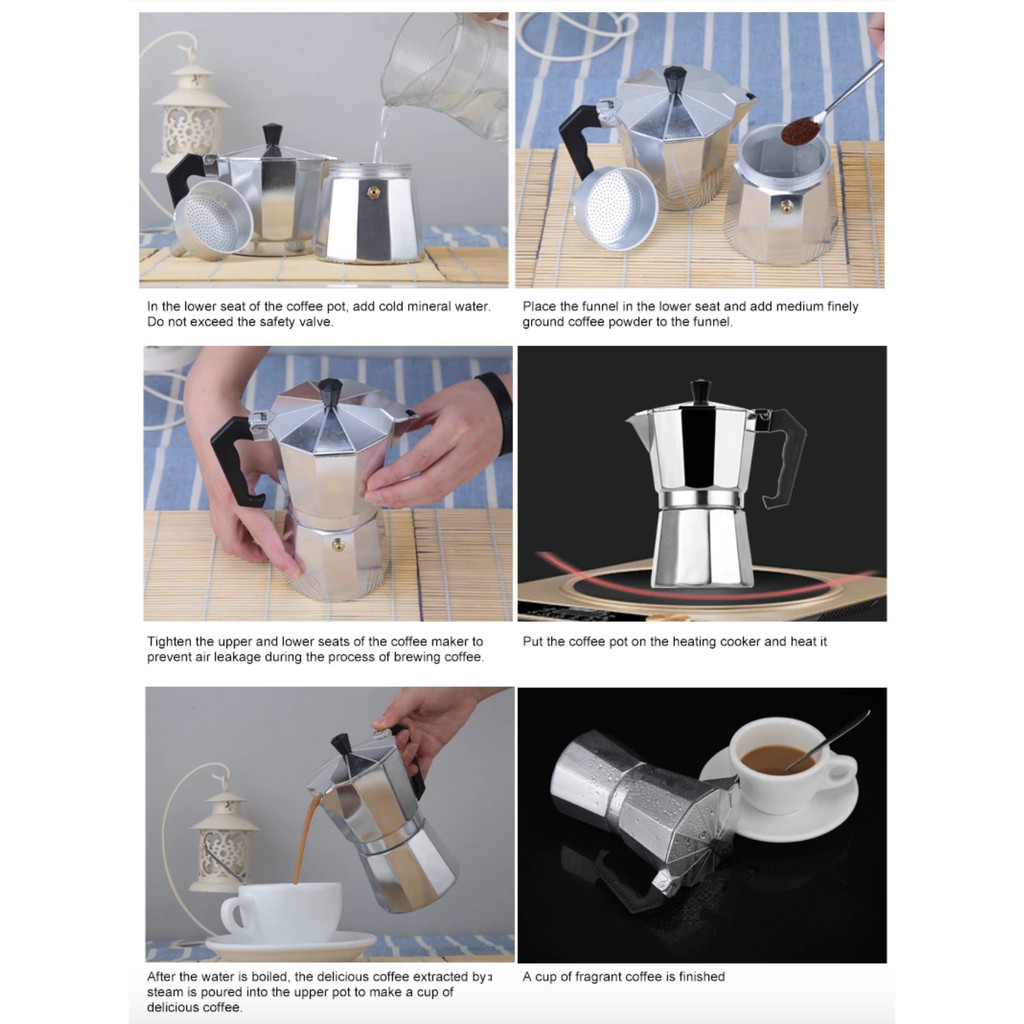 In the lower seat of the coffee pot, add cold mineral water. Do not exceed the safety valve.

Place the funnel in the lower seat and add medium finely ground coffee powder to the funnel.

Tighten the upper and lower seats of the coffee maker to prevent air leakage during the process of brewing coffee.

Put the coffee pot on the heating cooker and heat it

After the water is boiled, the delicious coffee extracted by steam is poured into the upper pot to make a cup of delicious coffee.

A cup of fragrant coffee is finished