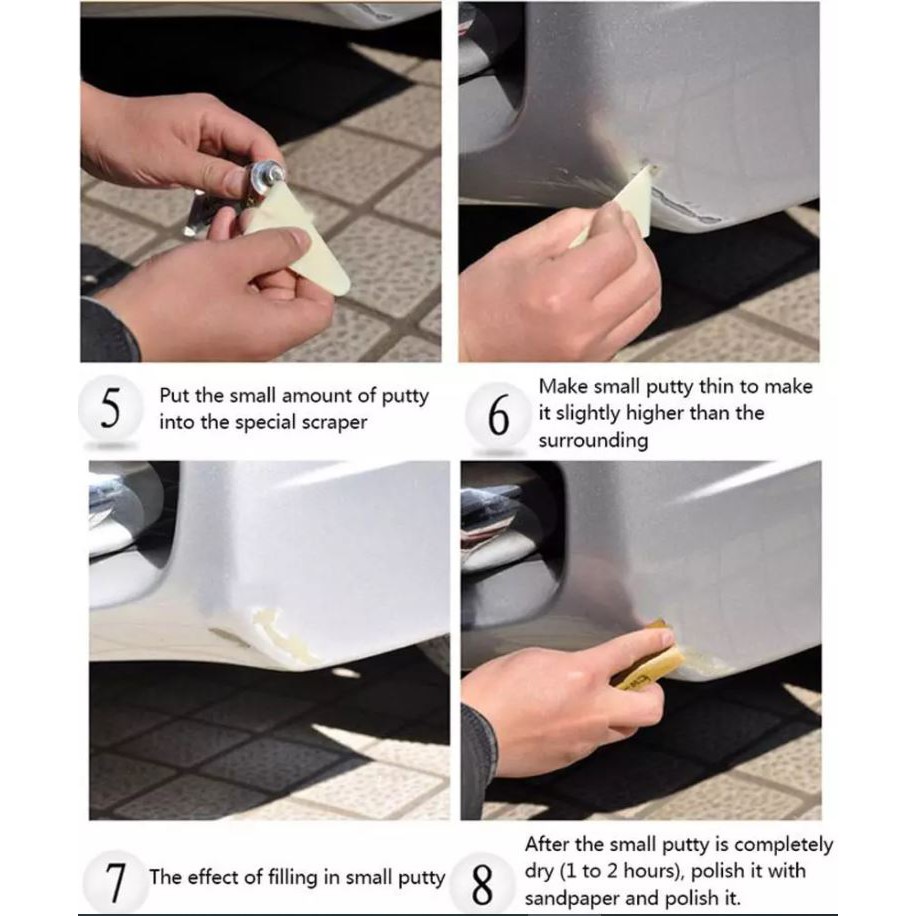 5 Put the small amount of putty into the special scraper

6 Make small putty thin to make it slightly higher than the surrounding

7 The effect of filling in small putty

8 After the small putty is completely dry (1 to 2 hours), polish it with sandpaper and polish it.