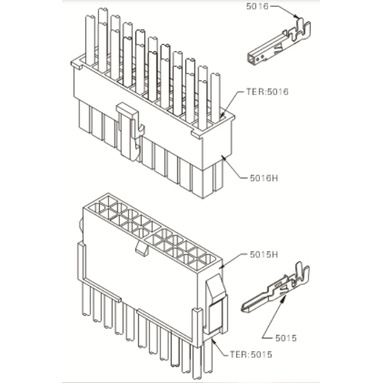 5016

TER:5016

5016H

5015H

5015

TER:5015