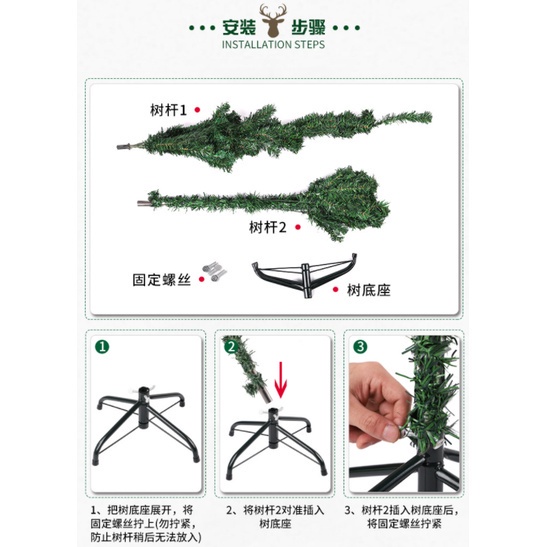 安装 步骤
INSTALLATION STEPS

树杆1

树杆2

固定螺丝

树底座

1

2

3

1、把树底座展开，将固定螺丝拧上(勿拧紧，防止树杆稍后无法放入)

2、将树杆2对准插入树底座

3、树杆2插入树底座后，将固定螺丝拧紧