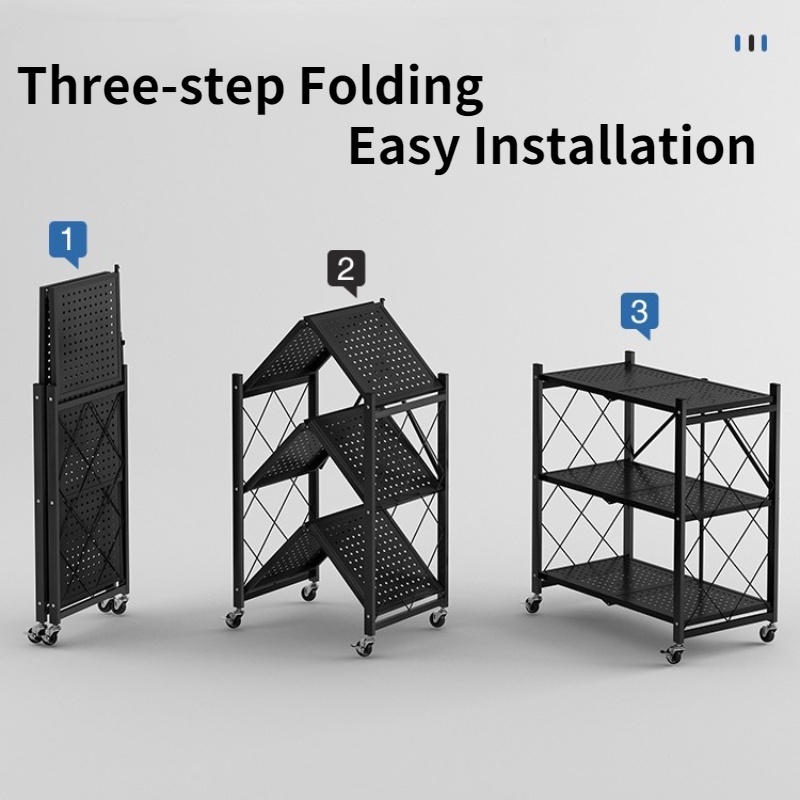 Three-step Folding
Easy Installation

1

2

3