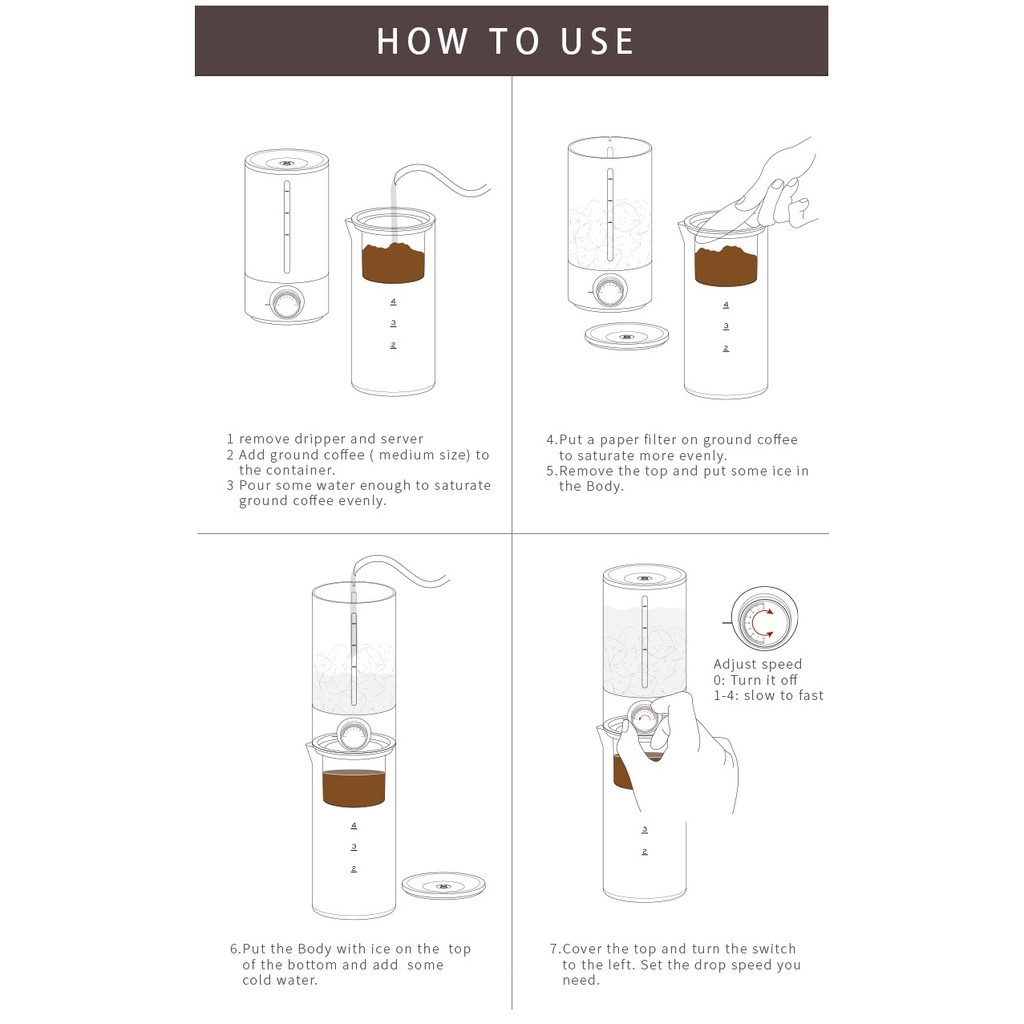 HOW TO USE

4
3
2

1 remove dripper and server
2 Add ground coffee ( medium size) to the container.
3 Pour some water enough to saturate ground coffee evenly.

4
3
2

4.Put a paper filter on ground coffee to saturate more evenly.
5.Remove the top and put some ice in the Body.

4
3
2

6.Put the Body with ice on the top of the bottom and add some cold water.

Adjust speed
0: Turn it off
1-4: slow to fast

3
2

7.Cover the top and turn the switch to the left. Set the drop speed you need.