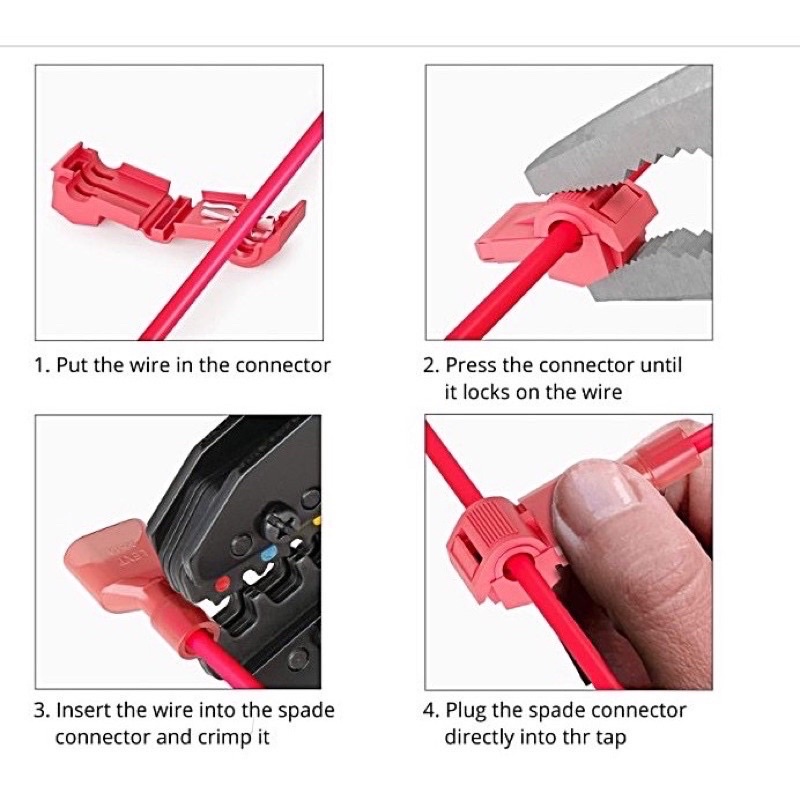 1. Put the wire in the connector

2. Press the connector until it locks on the wire

3. Insert the wire into the spade connector and crimp it

4. Plug the spade connector directly into thr tap