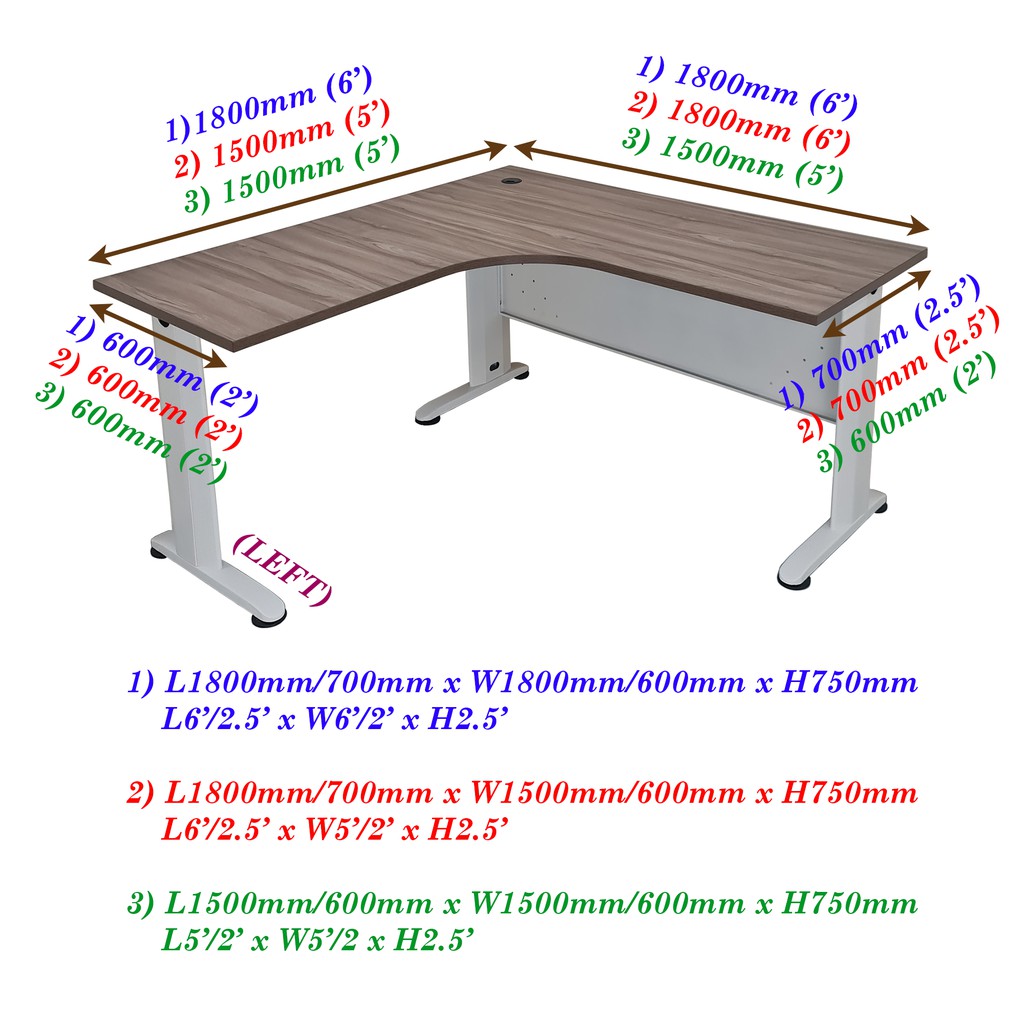 1)1800mm (6')
2) 1500mm (5')
3) 1500mm (5')

1) 1800mm (6')
2) 1800mm (6')
3) 1500mm (5')

1) 600mm (2')
2) 600mm (2')
3) 600mm (2')

1) 700mm (2.5')
2) 700mm (2.5')
3) 600mm (2')

(LEFT)

1) L1800mm/700mm x W1800mm/600mm x H750mm
L6'/2.5' x W6'/2' x H2.5'

2) L1800mm/700mm x W1500mm/600mm x H750mm
L6'/2.5' x W5'/2' x H2.5'

3) L1500mm/600mm x W1500mm/600mm x H750mm
L5'/2' x W5'/2 x H2.5'