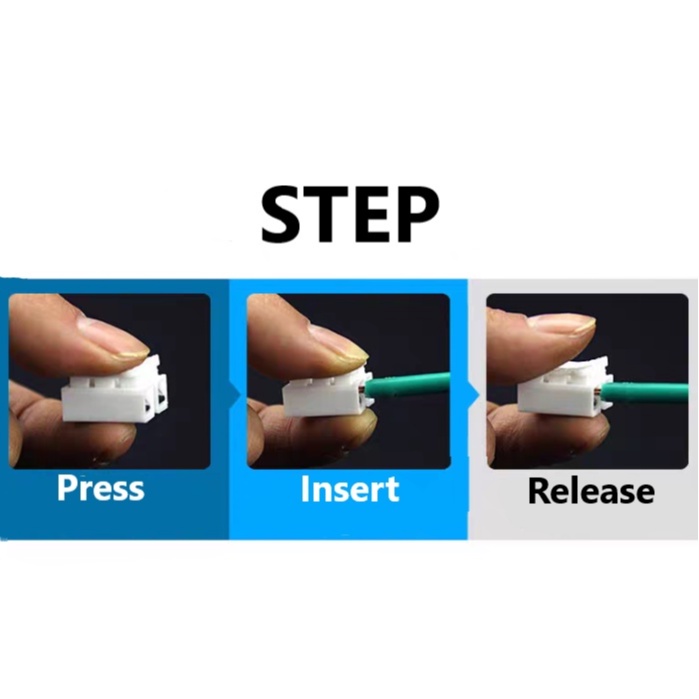 STEP

Press

Insert

Release