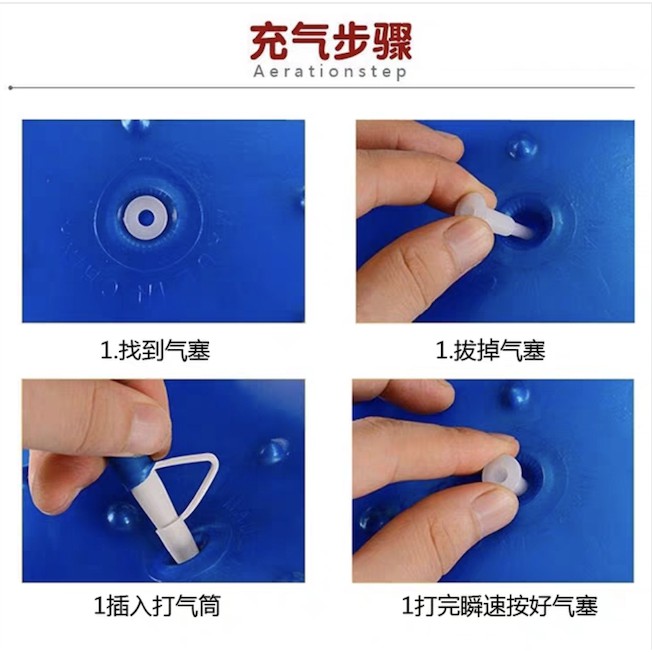 充气步骤
Aerationstep

1.找到气塞

1.拔掉气塞

1插入打气筒

1打完瞬速按好气塞