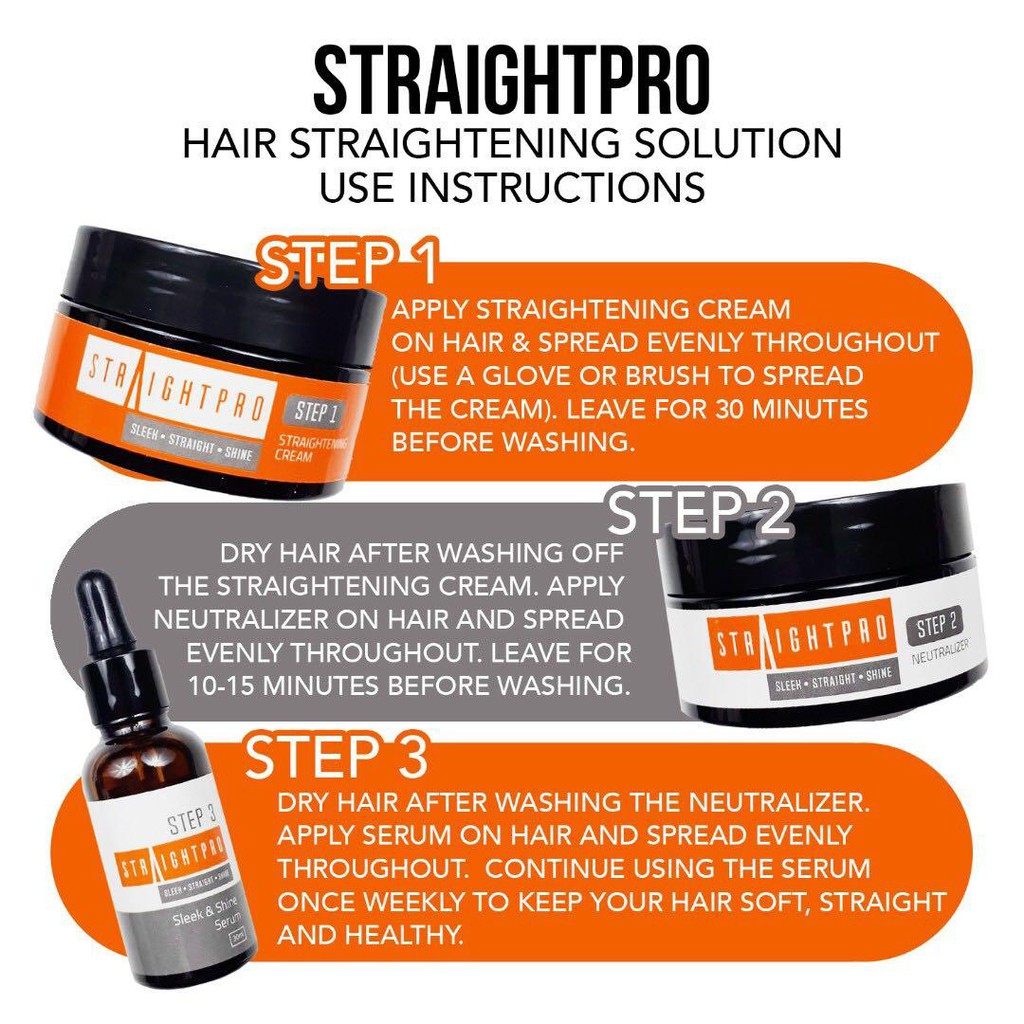 STRAIGHTPRO
HAIR STRAIGHTENING SOLUTION
USE INSTRUCTIONS

STEP 1

STRAIGHTPRO
SLEEK • STRAIGHT • SHINE
STEP 1
STRAIGHTENING CREAM

APPLY STRAIGHTENING CREAM ON HAIR & SPREAD EVENLY THROUGHOUT (USE A GLOVE OR BRUSH TO SPREAD THE CREAM). LEAVE FOR 30 MINUTES BEFORE WASHING.

STEP 2

DRY HAIR AFTER WASHING OFF THE STRAIGHTENING CREAM. APPLY NEUTRALIZER ON HAIR AND SPREAD EVENLY THROUGHOUT. LEAVE FOR 10-15 MINUTES BEFORE WASHING.

STRAIGHTPRO
SLEEK • STRAIGHT • SHINE
STEP 2
NEUTRALIZER

STEP 3

STEP 3
STRAIGHTPRO
SLEEK • STRAIGHT • SHINE
Sleek & Shine Serum
30ml

DRY HAIR AFTER WASHING THE NEUTRALIZER. APPLY SERUM ON HAIR AND SPREAD EVENLY THROUGHOUT. CONTINUE USING THE SERUM ONCE WEEKLY TO KEEP YOUR HAIR SOFT, STRAIGHT AND HEALTHY.