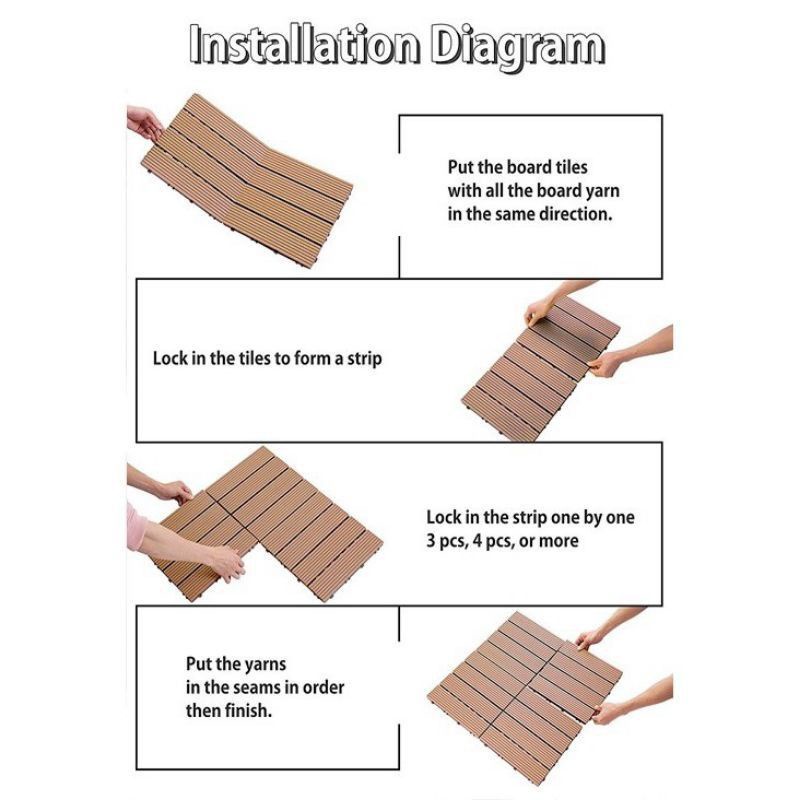 Installation Diagram

Put the board tiles with all the board yarn in the same direction.

Lock in the tiles to form a strip

Lock in the strip one by one 3 pcs, 4 pcs, or more

Put the yarns in the seams in order then finish.