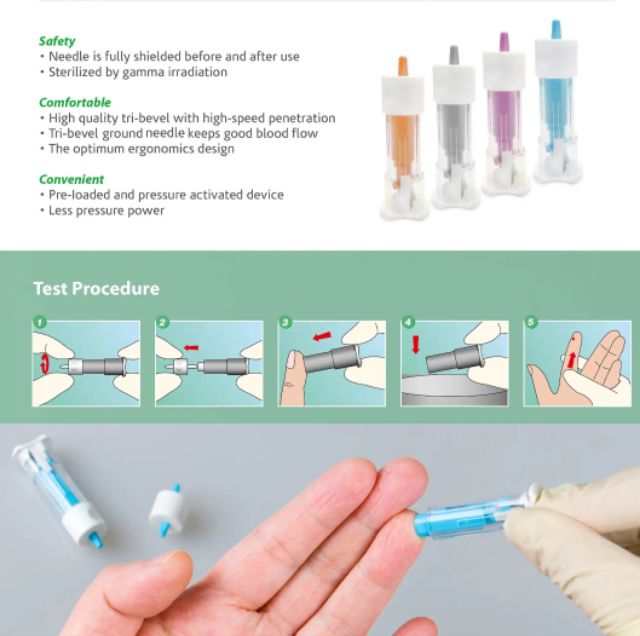 Safety
• Needle is fully shielded before and after use
• Sterilized by gamma irradiation

Comfortable
• High quality tri-bevel with high-speed penetration
• Tri-bevel ground needle keeps good blood flow
• The optimum ergonomics design

Convenient
• Pre-loaded and pressure activated device
• Less pressure power

Test Procedure

1

2

3

4

5