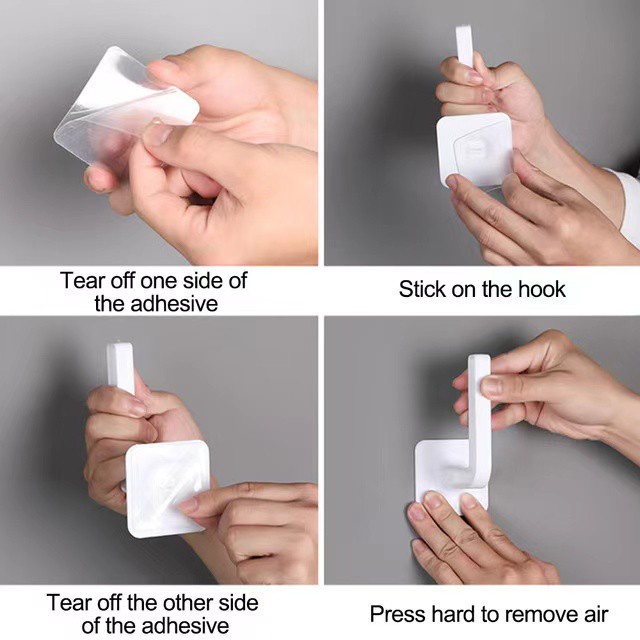 Tear off one side of the adhesive

Stick on the hook

Tear off the other side of the adhesive

Press hard to remove air