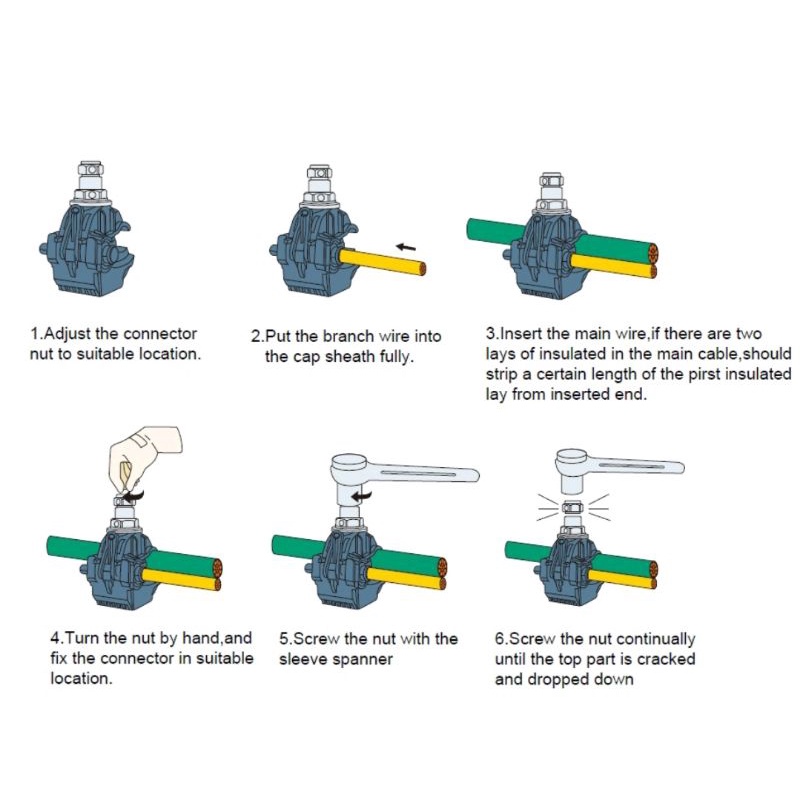 1.Adjust the connector nut to suitable location.

2.Put the branch wire into the cap sheath fully.

3.Insert the main wire,if there are two lays of insulated in the main cable,should strip a certain length of the pirst insulated lay from inserted end.

4.Turn the nut by hand,and fix the connector in suitable location.

5.Screw the nut with the sleeve spanner

6.Screw the nut continually until the top part is cracked and dropped down