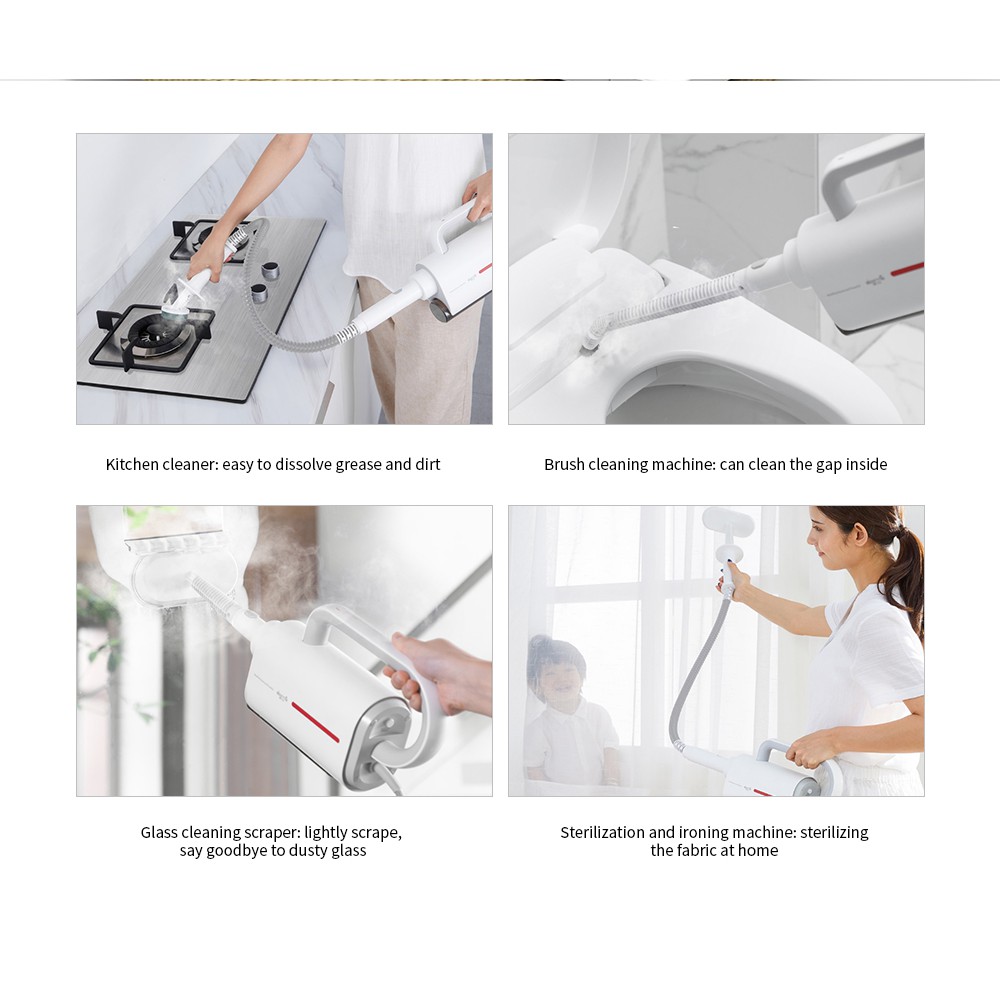 Kitchen cleaner: easy to dissolve grease and dirt

Brush cleaning machine: can clean the gap inside

Glass cleaning scraper: lightly scrape, say goodbye to dusty glass

Sterilization and ironing machine: sterilizing the fabric at home