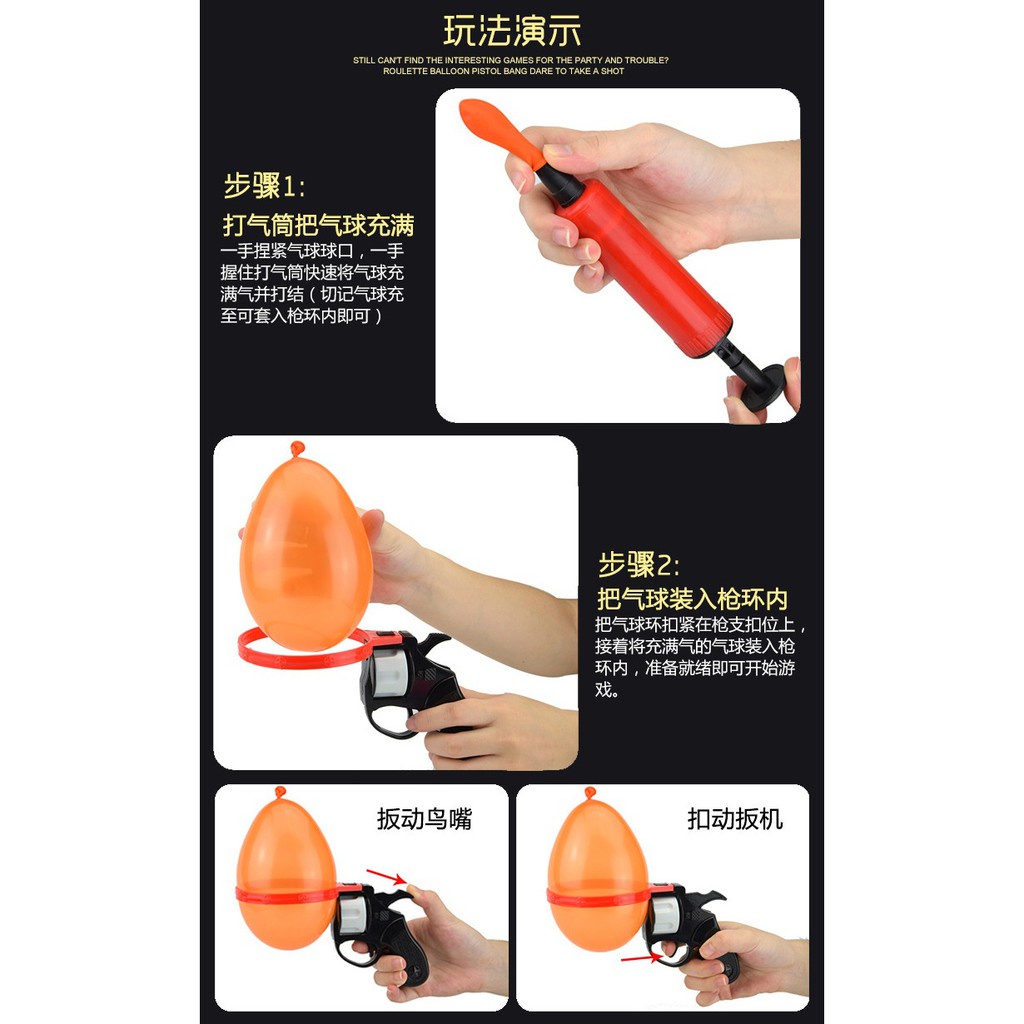 玩法演示

STILL CAN'T FIND THE INTERESTING GAMES FOR THE PARTY AND TROUBLE?
ROULETTE BALLOON PISTOL BANG DARE TO TAKE A SHOT

步骤1:
打气筒把气球充满
一手捏紧气球球口，一手握住打气筒快速将气球充满气并打结（切记气球充至可套入枪环内即可）

步骤2:
把气球装入枪环内
把气球环扣紧在枪支扣位上，接着将充满气的气球装入枪环内，准备就绪即可开始游戏。

扳动鸟嘴

扣动扳机