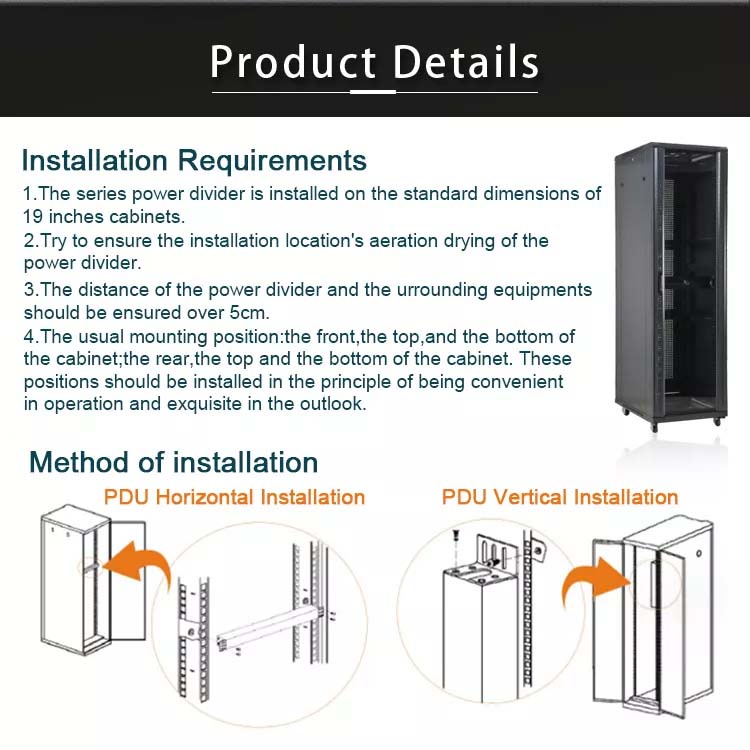 Product Details

Installation Requirements

1.The series power divider is installed on the standard dimensions of 19 inches cabinets.

2.Try to ensure the installation location's aeration drying of the power divider.

3.The distance of the power divider and the urrounding equipments should be ensured over 5cm.

4.The usual mounting position:the front,the top,and the bottom of the cabinet;the rear,the top and the bottom of the cabinet. These positions should be installed in the principle of being convenient in operation and exquisite in the outlook.

Method of installation

PDU Horizontal Installation

PDU Vertical Installation