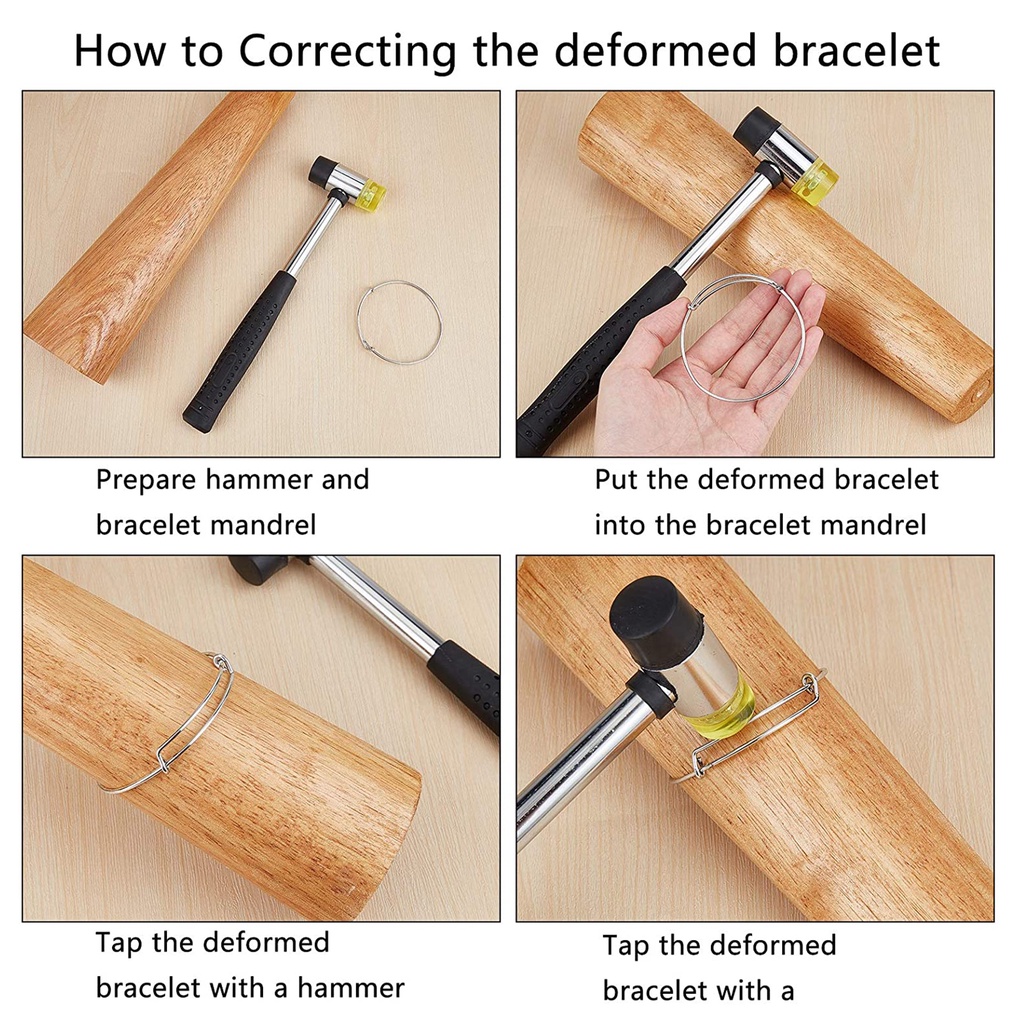 How to Correcting the deformed bracelet

Prepare hammer and bracelet mandrel

Put the deformed bracelet into the bracelet mandrel

Tap the deformed bracelet with a hammer

Tap the deformed bracelet with a