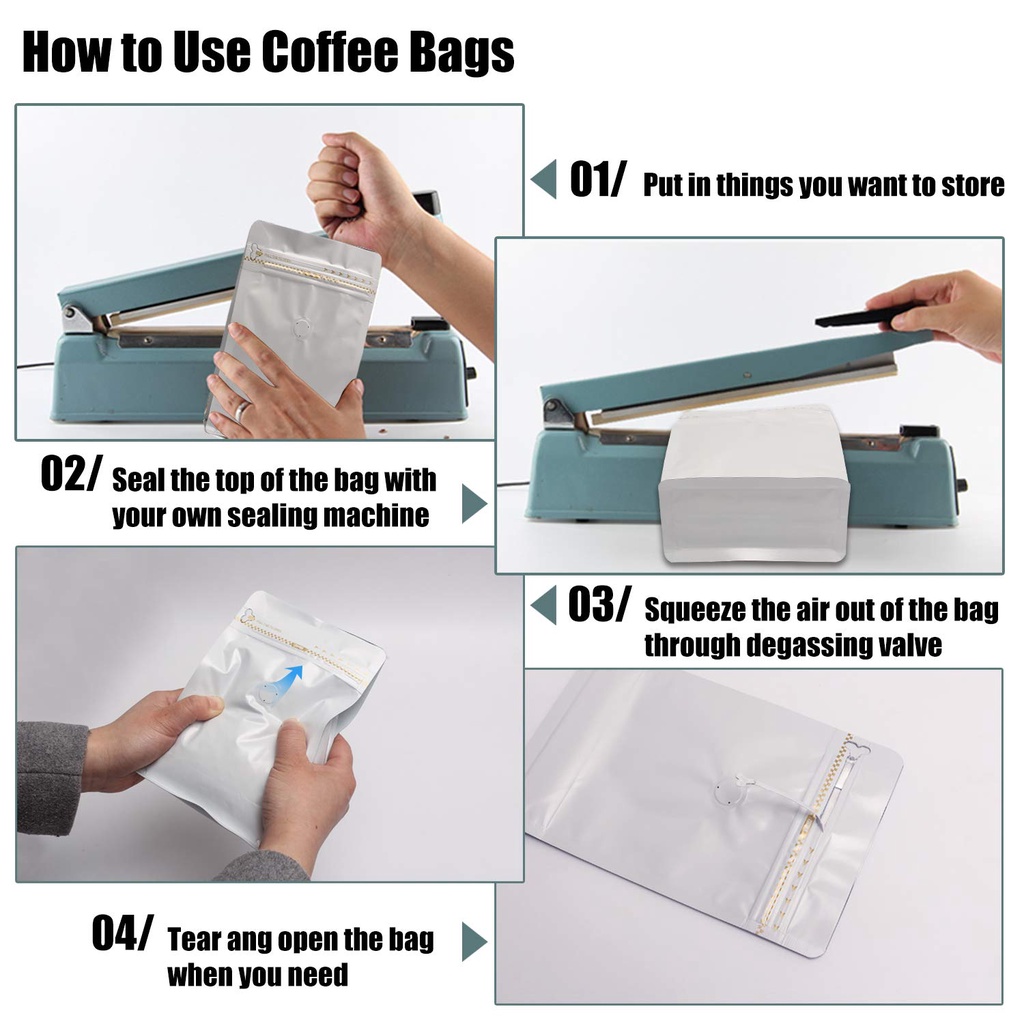 How to Use Coffee Bags

01/ Put in things you want to store

02/ Seal the top of the bag with your own sealing machine

03/ Squeeze the air out of the bag through degassing valve

04/ Tear ang open the bag when you need