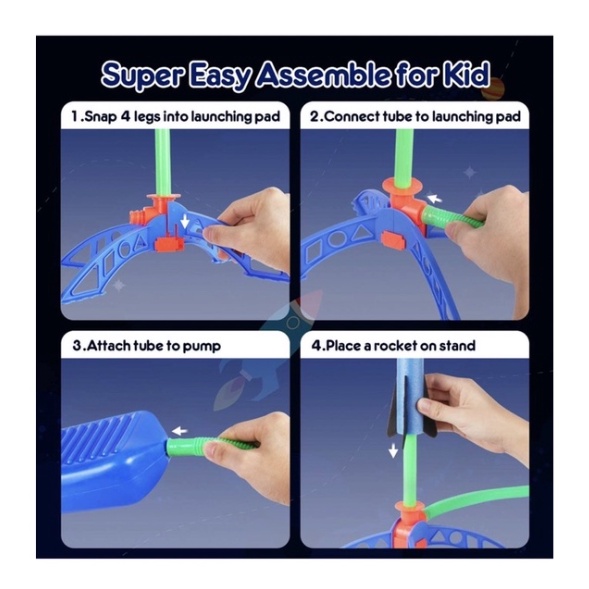 Super Easy Assemble for Kid

1.Snap 4 legs into launching pad

2.Connect tube to launching pad

3.Attach tube to pump

4.Place a rocket on stand