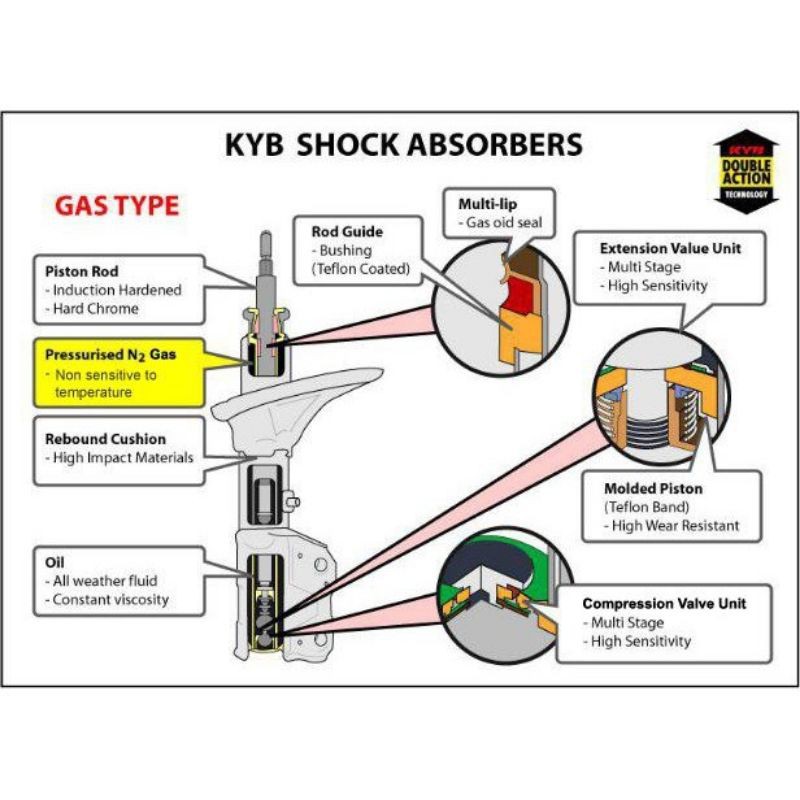 KYB SHOCK ABSORBERS

KYB
DOUBLE ACTION
TECHNOLOGY

GAS TYPE

Piston Rod
- Induction Hardened
- Hard Chrome

Pressurised $N_2$ Gas
- Non sensitive to temperature

Rebound Cushion
- High Impact Materials

Oil
- All weather fluid
- Constant viscosity

Rod Guide
- Bushing
(Teflon Coated)

Multi-lip
- Gas oid seal

Extension Value Unit
- Multi Stage
- High Sensitivity

Molded Piston
(Teflon Band)
- High Wear Resistant

Compression Valve Unit
- Multi Stage
- High Sensitivity