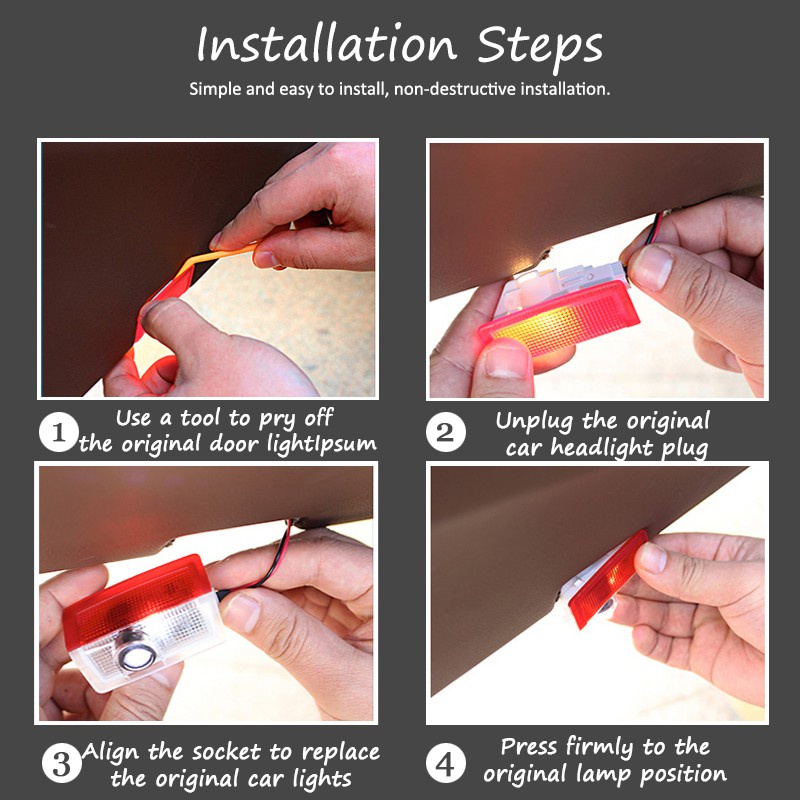 Installation Steps

Simple and easy to install, non-destructive installation.

1 Use a tool to pry off the original door lightIpsum

2 Unplug the original car headlight plug

3 Align the socket to replace the original car lights

4 Press firmly to the original lamp position