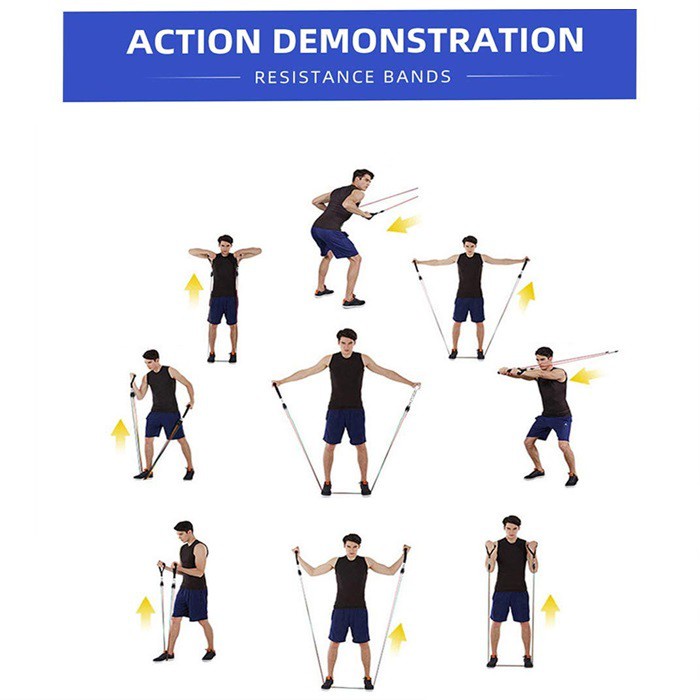 ACTION DEMONSTRATION
RESISTANCE BANDS