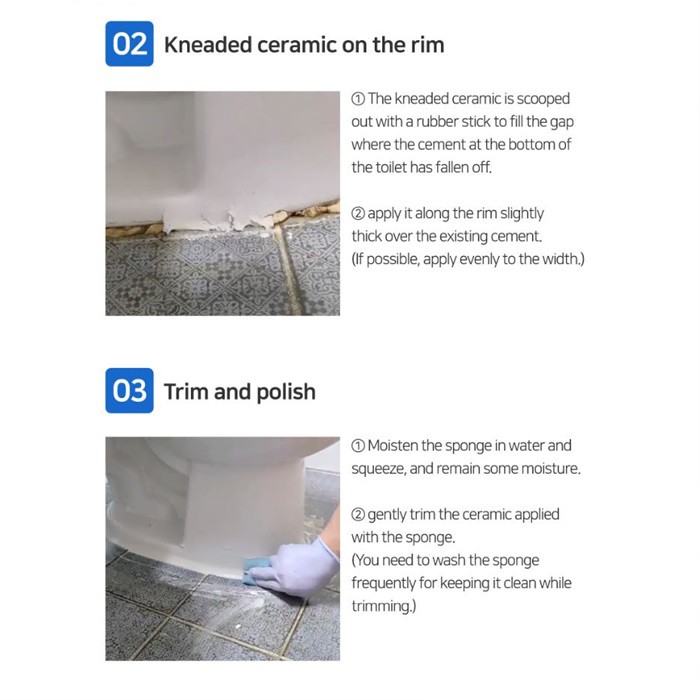 02 Kneaded ceramic on the rim

① The kneaded ceramic is scooped out with a rubber stick to fill the gap where the cement at the bottom of the toilet has fallen off.

② apply it along the rim slightly thick over the existing cement. (If possible, apply evenly to the width.)

03 Trim and polish

① Moisten the sponge in water and squeeze, and remain some moisture.

② gently trim the ceramic applied with the sponge. (You need to wash the sponge frequently for keeping it clean while trimming.)