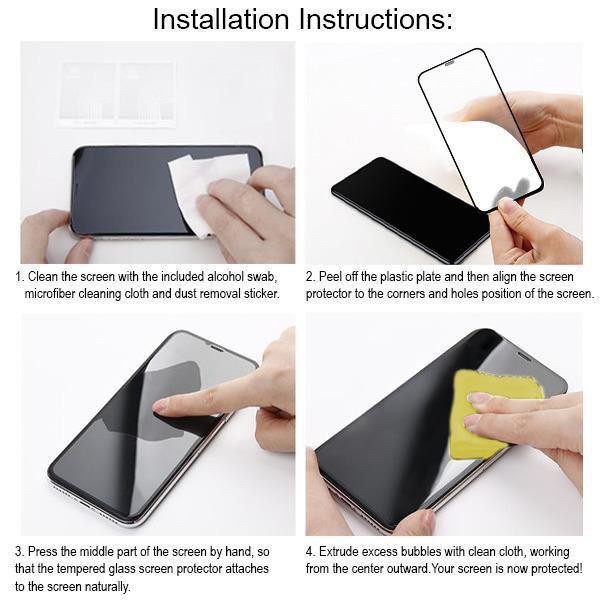 Installation Instructions:

1. Clean the screen with the included alcohol swab, microfiber cleaning cloth and dust removal sticker.

2. Peel off the plastic plate and then align the screen protector to the corners and holes position of the screen.

3. Press the middle part of the screen by hand, so that the tempered glass screen protector attaches to the screen naturally.

4. Extrude excess bubbles with clean cloth, working from the center outward.Your screen is now protected!