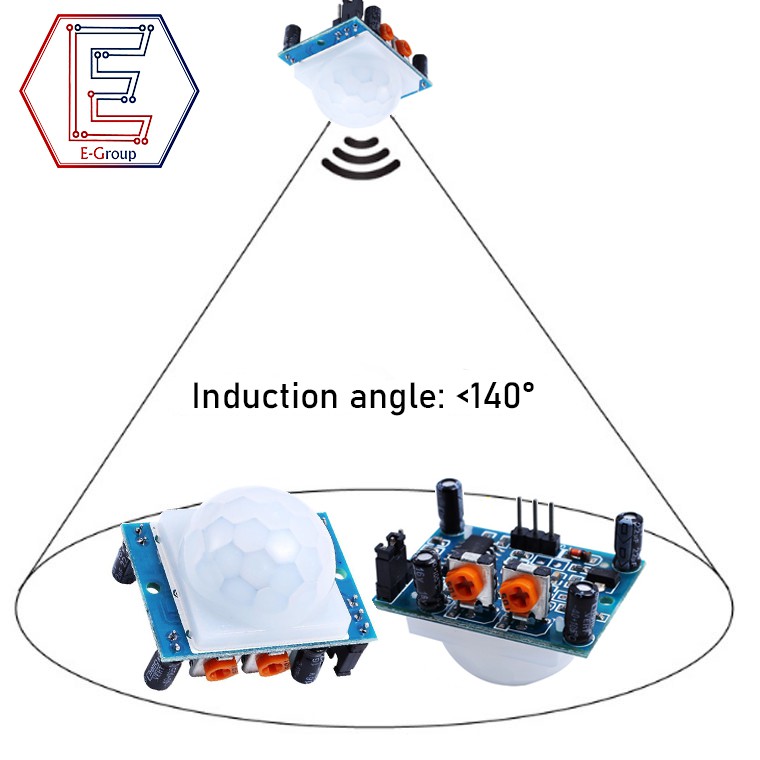 E-Group

Induction angle: <140°