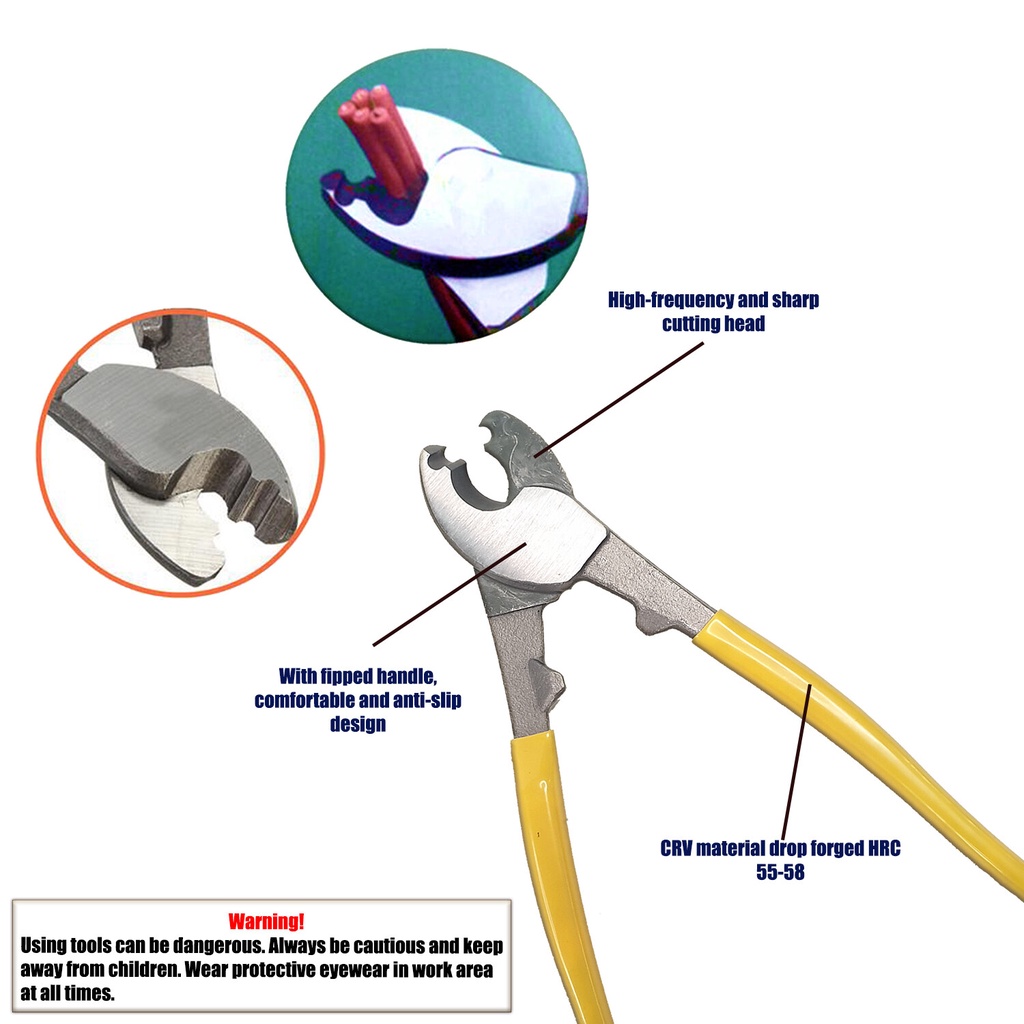 High-frequency and sharp cutting head

With fipped handle, comfortable and anti-slip design

CRV material drop forged HRC 55-58

Warning!
Using tools can be dangerous. Always be cautious and keep away from children. Wear protective eyewear in work area at all times.