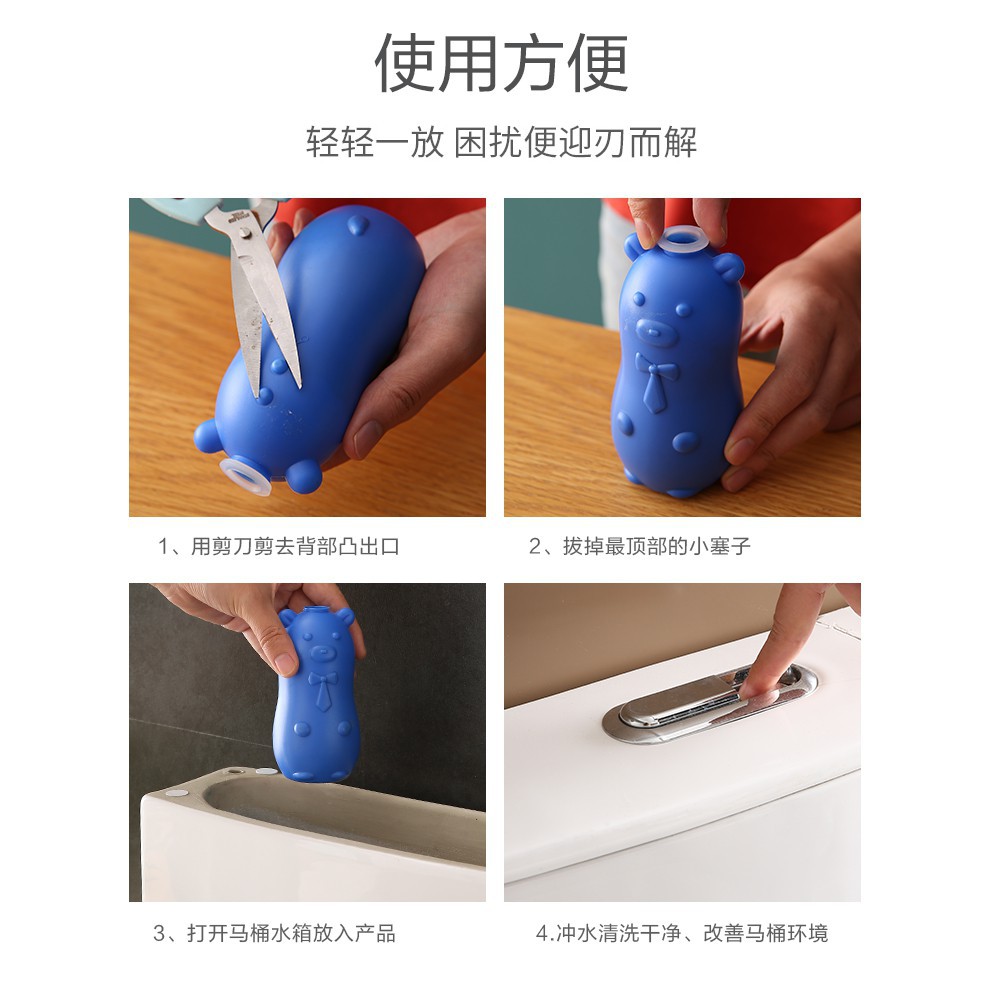 使用方便

轻轻一放 困扰便迎刃而解

1、用剪刀剪去背部凸出口

2、拔掉最顶部的小塞子

3、打开马桶水箱放入产品

4.冲水清洗干净、改善马桶环境