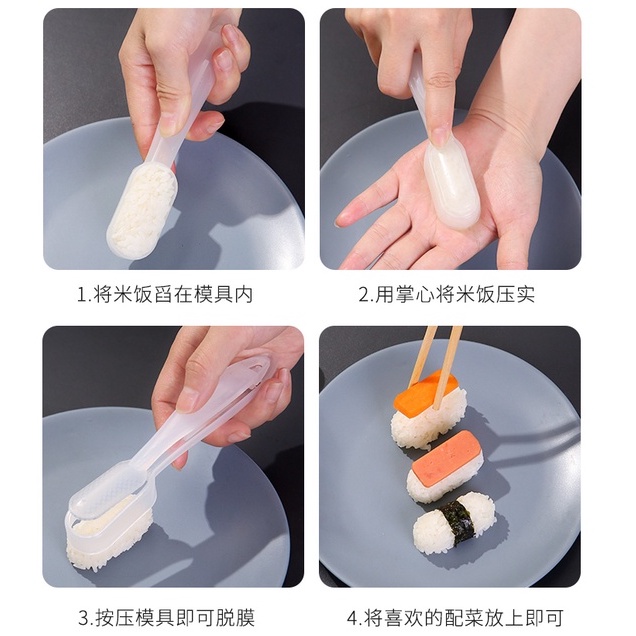 1.将米饭舀在模具内

2.用掌心将米饭压实

3.按压模具即可脱膜

4.将喜欢的配菜放上即可