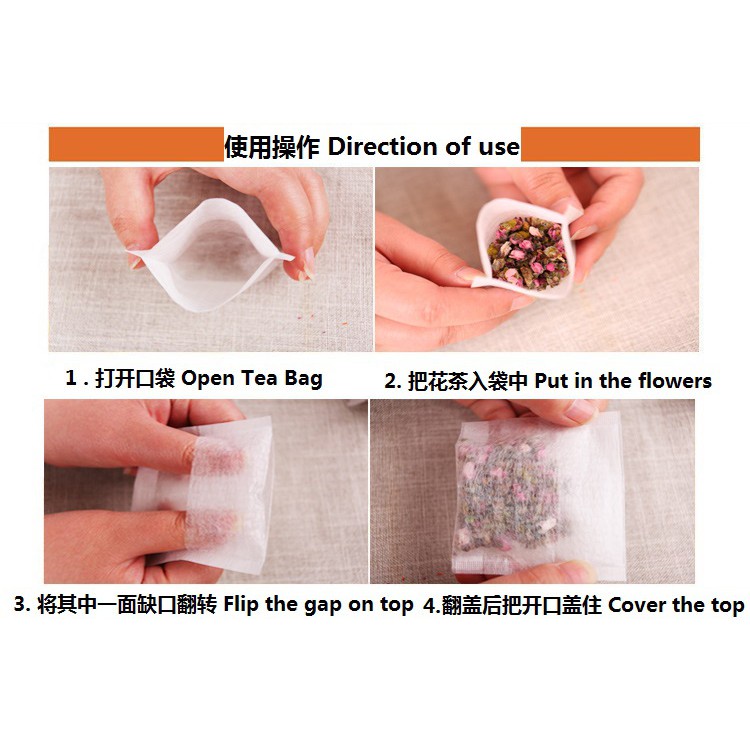 使用操作 Direction of use

1 . 打开口袋 Open Tea Bag

2. 把花茶入袋中 Put in the flowers

3. 将其中一面缺口翻转 Flip the gap on top

4.翻盖后把开口盖住 Cover the top