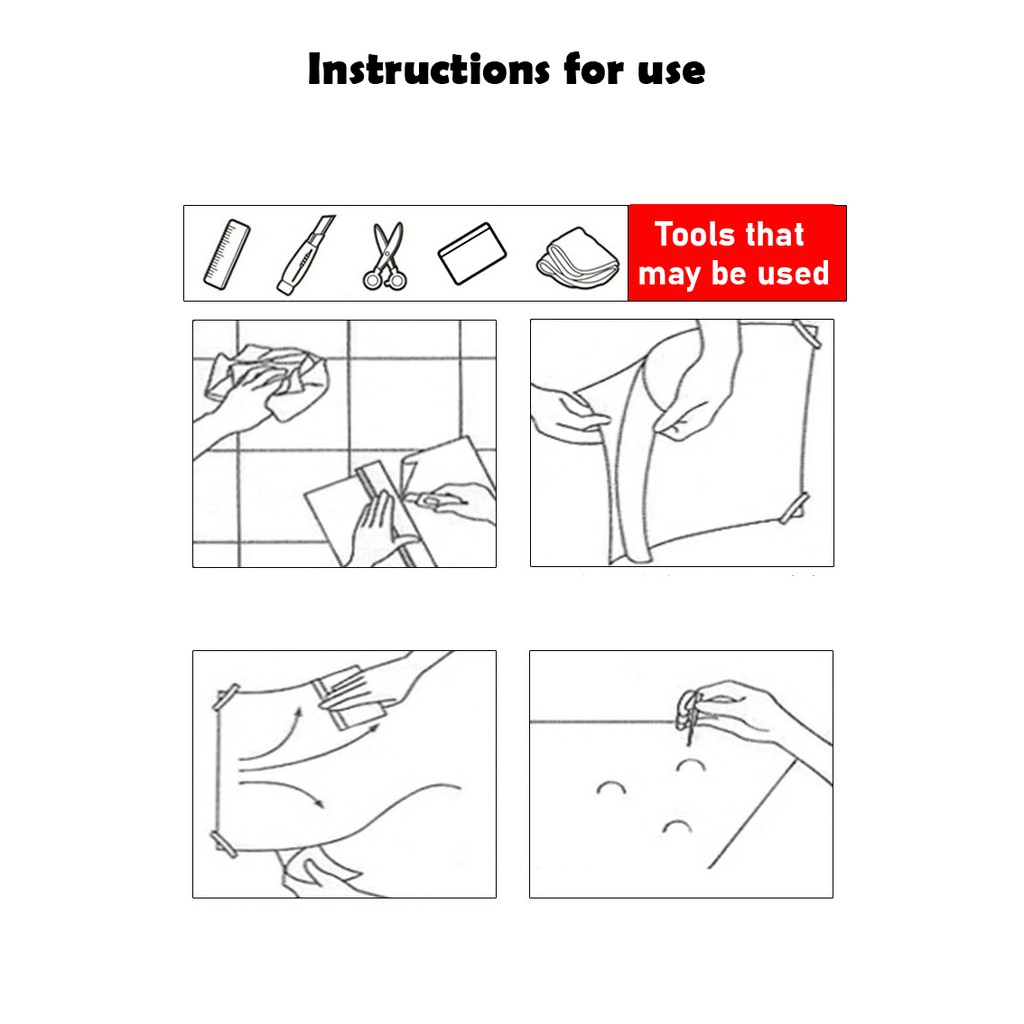 Instructions for use

Tools that may be used