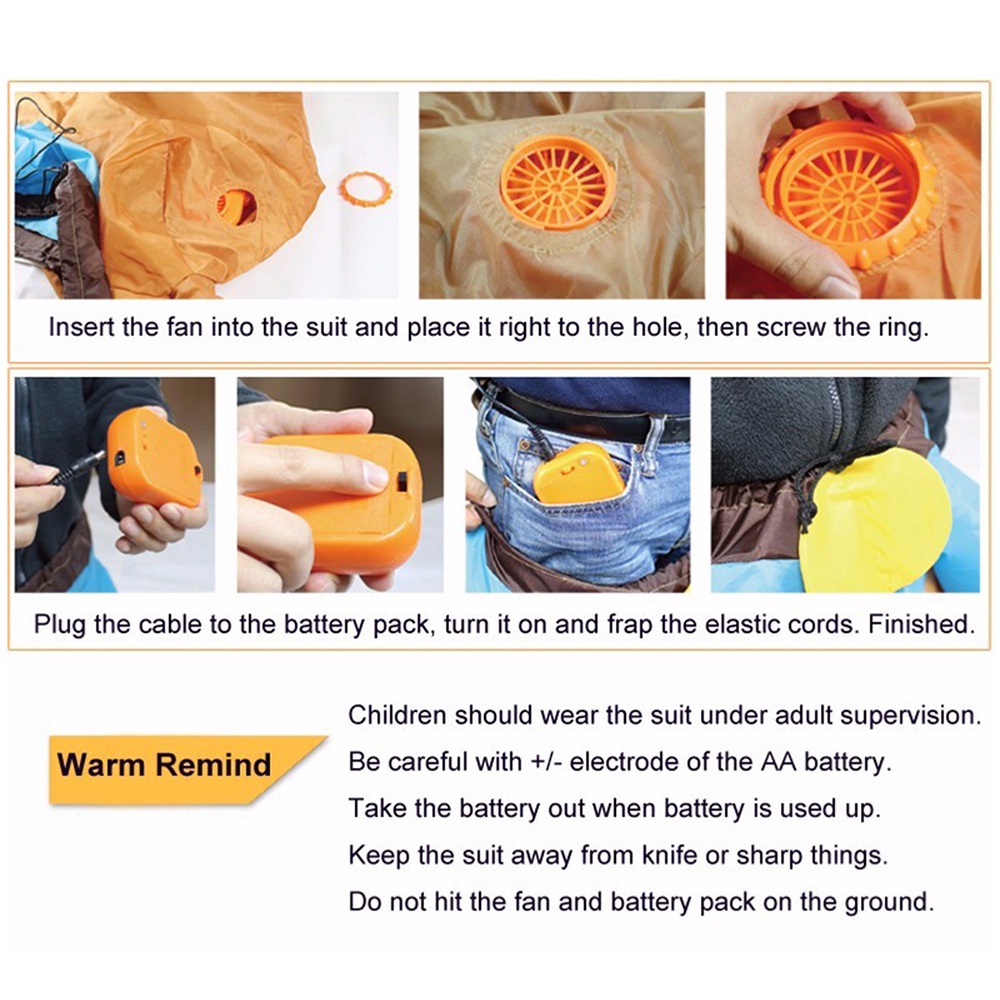 Insert the fan into the suit and place it right to the hole, then screw the ring.

Plug the cable to the battery pack, turn it on and frap the elastic cords. Finished.

Warm Remind

Children should wear the suit under adult supervision.
Be careful with +/- electrode of the AA battery.
Take the battery out when battery is used up.
Keep the suit away from knife or sharp things.
Do not hit the fan and battery pack on the ground.