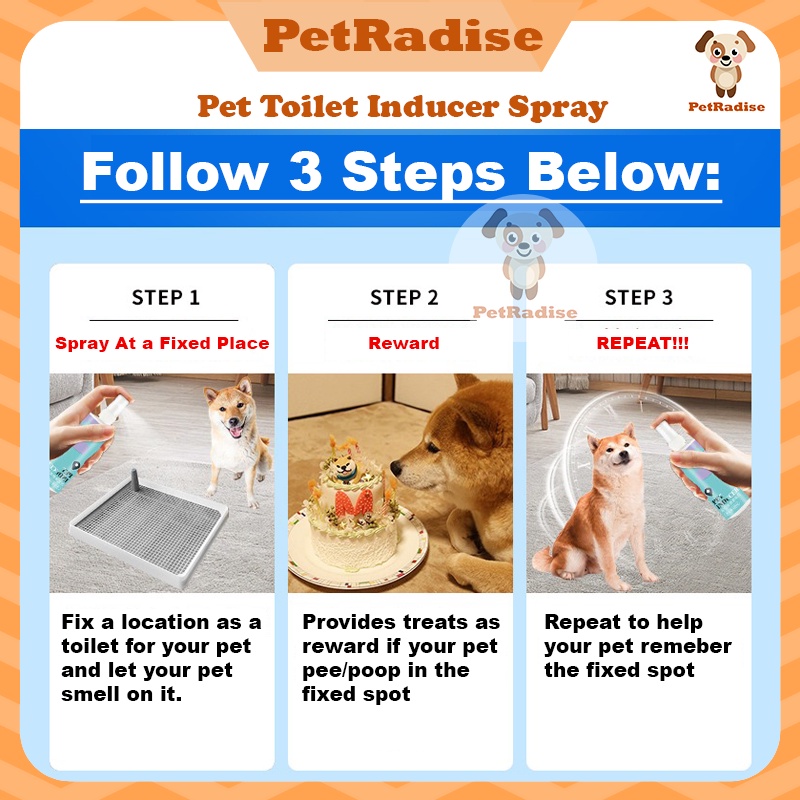 PetRadise

PetRadise

Pet Toilet Inducer Spray

Follow 3 Steps Below:

PetRadise

STEP 1

Spray At a Fixed Place

Fix a location as a toilet for your pet and let your pet smell on it.

STEP 2

Reward

Provides treats as reward if your pet pee/poop in the fixed spot

STEP 3

REPEAT!!!

Repeat to help your pet remeber the fixed spot