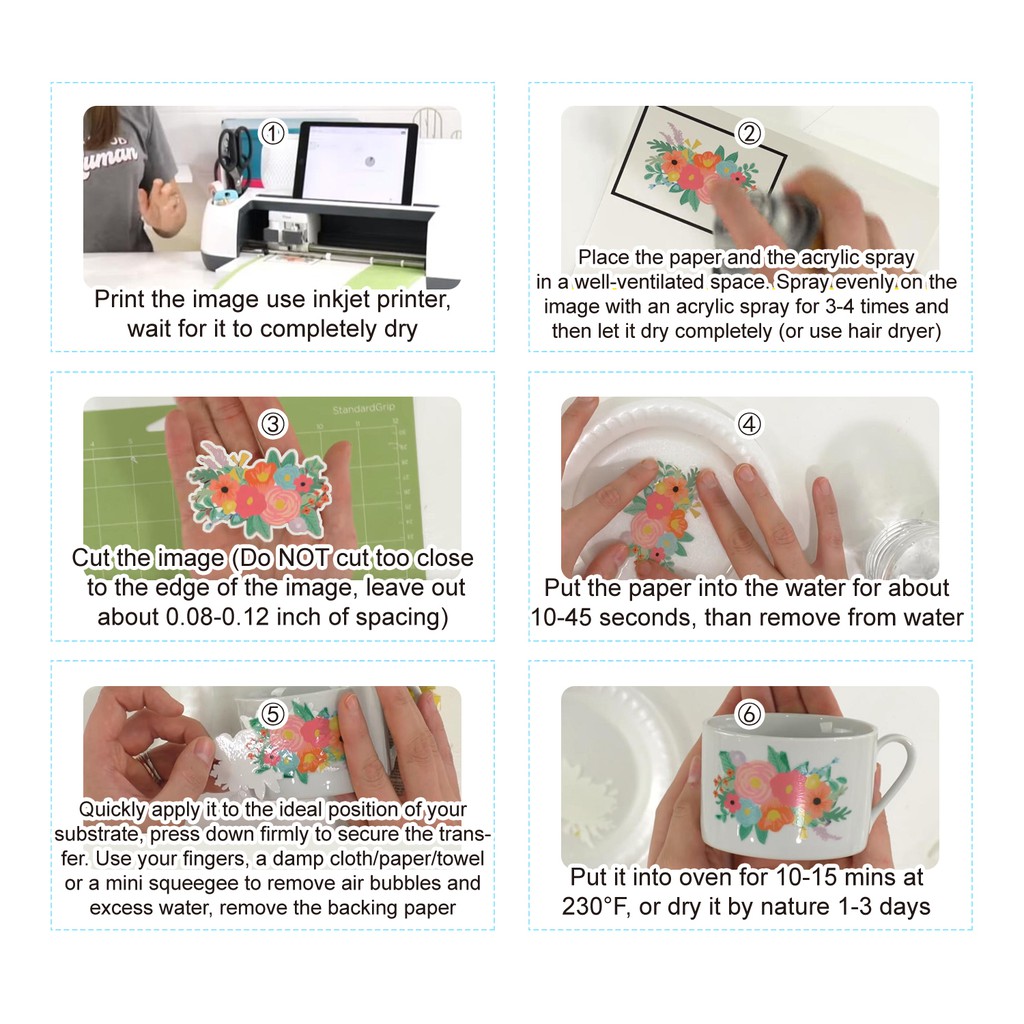 ①

Print the image use inkjet printer, wait for it to completely dry

②

Place the paper and the acrylic spray in a well-ventilated space. Spray evenly on the image with an acrylic spray for 3-4 times and then let it dry completely (or use hair dryer)

③

StandardGrip

Cut the image (Do NOT cut too close to the edge of the image, leave out about 0.08-0.12 inch of spacing)

④

Put the paper into the water for about 10-45 seconds, than remove from water

⑤

Quickly apply it to the ideal position of your substrate, press down firmly to secure the transfer. Use your fingers, a damp cloth/paper/towel or a mini squeegee to remove air bubbles and excess water, remove the backing paper

⑥

Put it into oven for 10-15 mins at 230°F, or dry it by nature 1-3 days