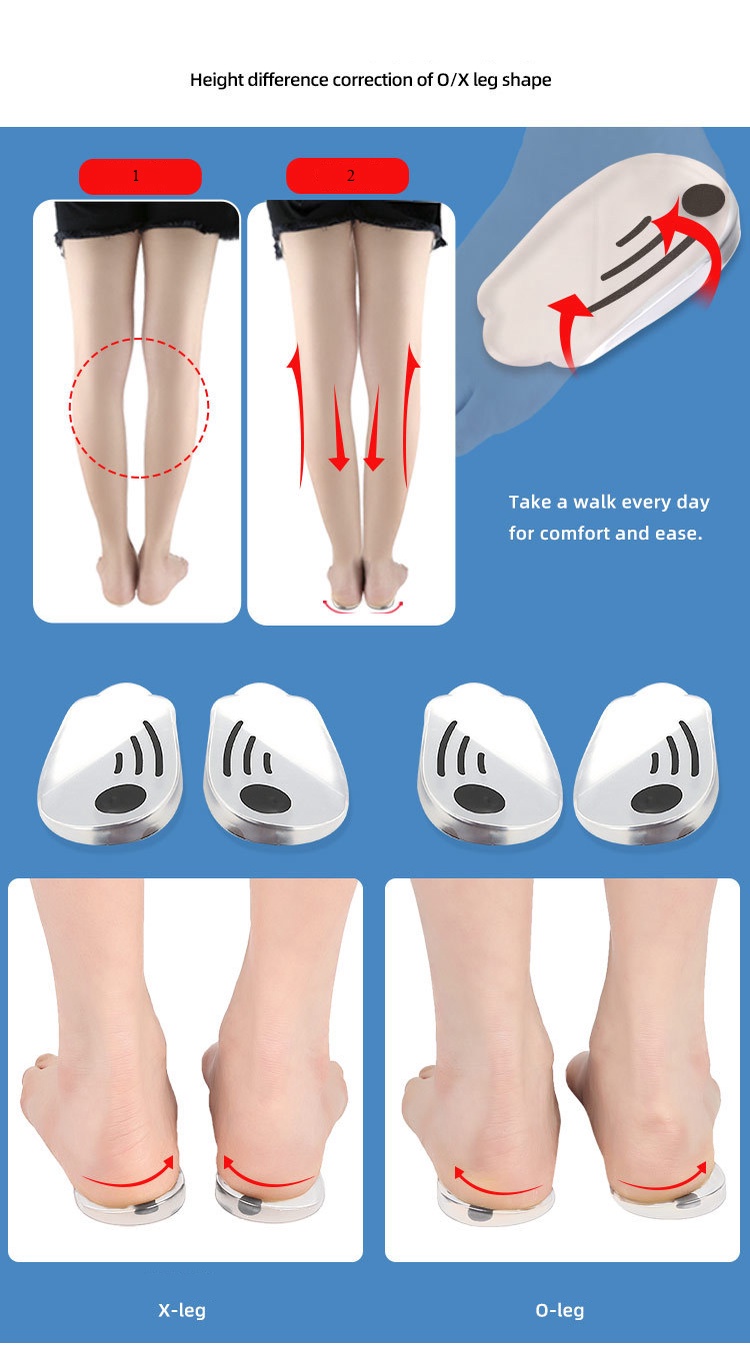 Height difference correction of O/X leg shape

1

2

Take a walk every day for comfort and ease.

X-leg

O-leg