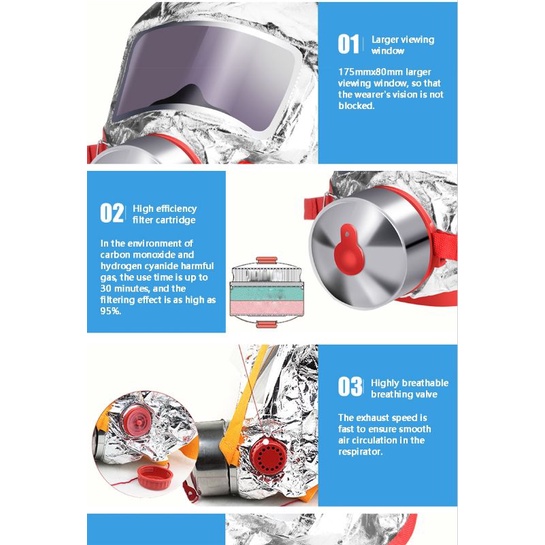 01 Larger viewing window

175mmx80mm larger viewing window, so that the wearer's vision is not blocked.

02 High efficiency filter cartridge

In the environment of carbon monoxide and hydrogen cyanide harmful gas, the use time is up to 30 minutes, and the filtering effect is as high as 95%.

03 Highly breathable breathing valve

The exhaust speed is fast to ensure smooth air circulation in the respirator.