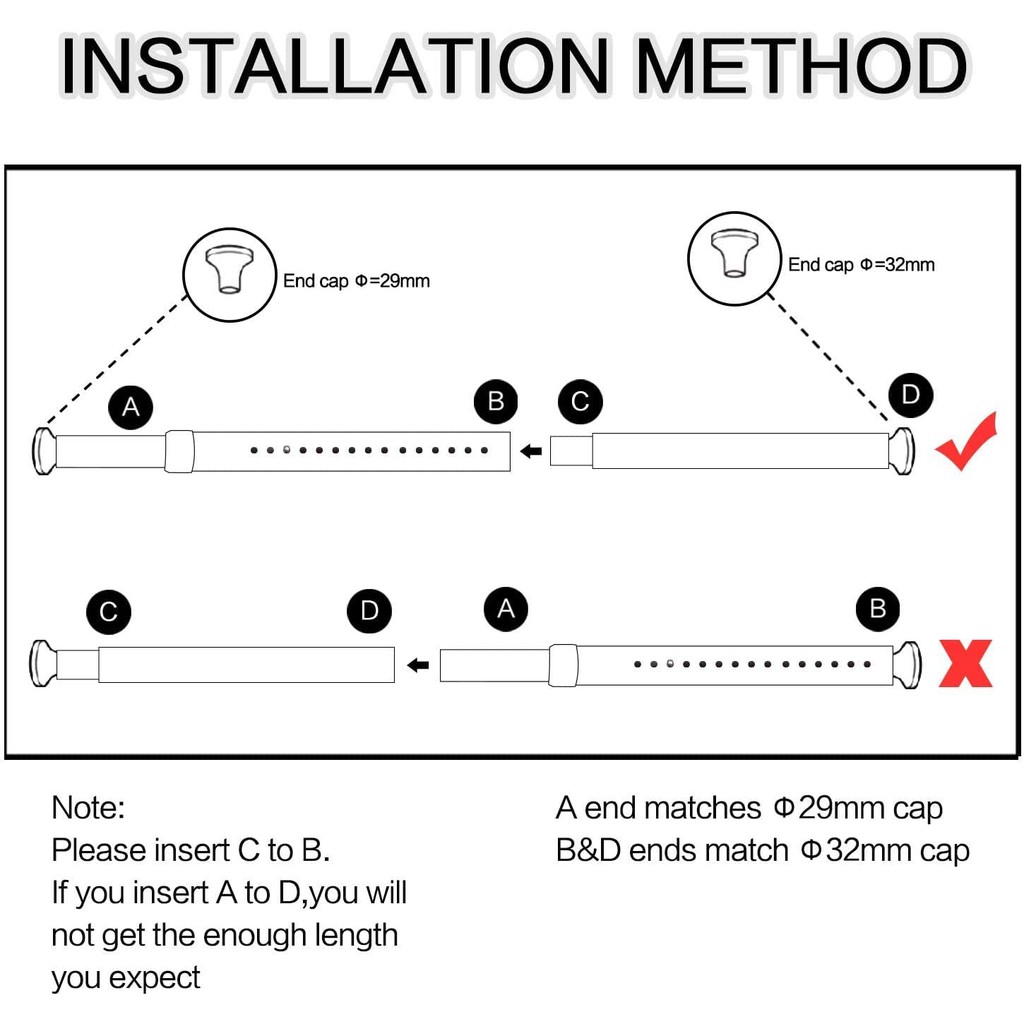 INSTALLATION METHOD

End cap Φ=29mm

End cap Φ=32mm

A

B

C

D

C

D

A

B

Note:
Please insert C to B.
If you insert A to D,you will not get the enough length you expect

A end matches Φ29mm cap
B&D ends match Φ32mm cap