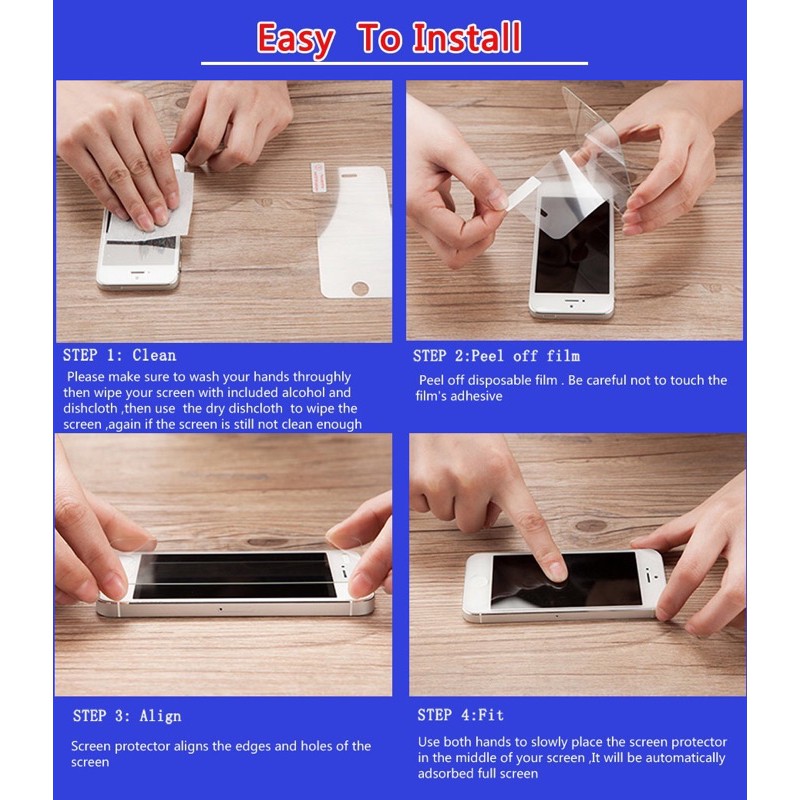 Easy To Install

STEP 1: Clean

Please make sure to wash your hands throughly then wipe your screen with included alcohol and dishcloth ,then use the dry dishcloth to wipe the screen ,again if the screen is still not clean enough

STEP 2:Peel off film

Peel off disposable film . Be careful not to touch the film's adhesive

STEP 3: Align

Screen protector aligns the edges and holes of the screen

STEP 4:Fit

Use both hands to slowly place the screen protector in the middle of your screen ,It will be automatically adsorbed full screen