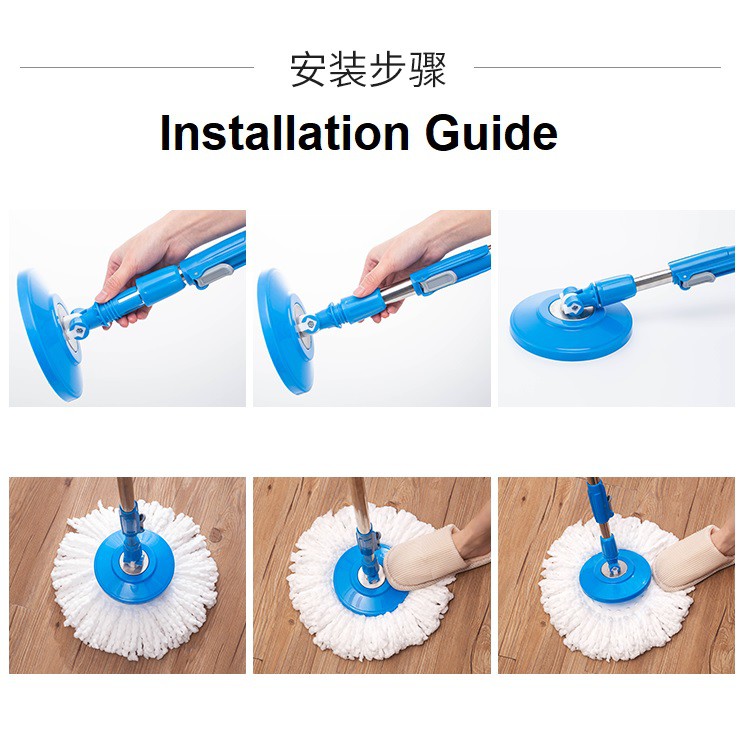 安装步骤

Installation Guide